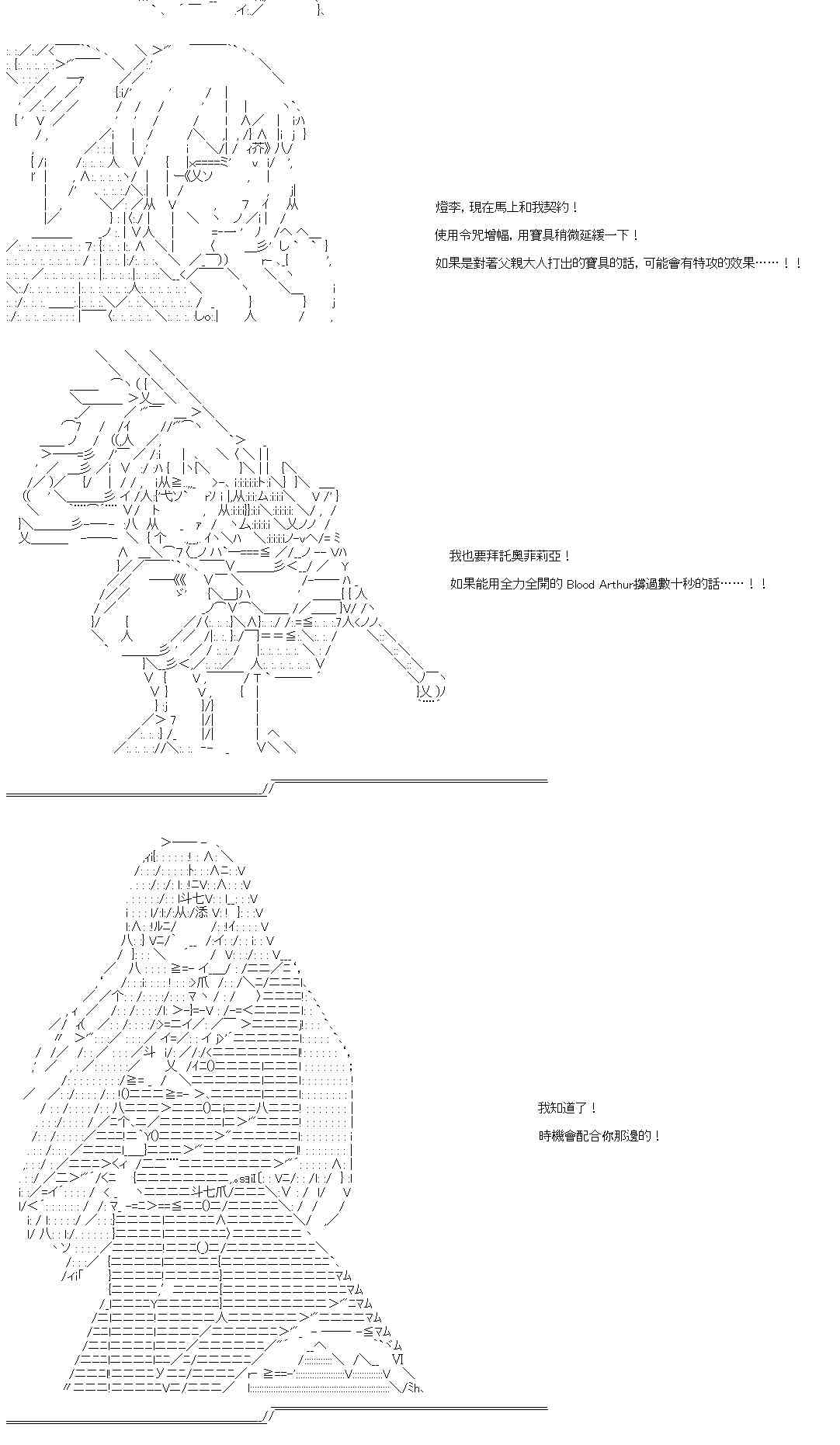 燈李，現在馬上和我契約！

使用令咒增幅，用寶具稍微延緩一下！

如果是對著父親大人打出的寶具的話，可能會有特攻的效果……！！

我也要拜託奧菲莉亞！

如果能用全力全開的 Blood Arthur撐過數十秒的話……！！

我知道了！

時機會配合你那邊的！