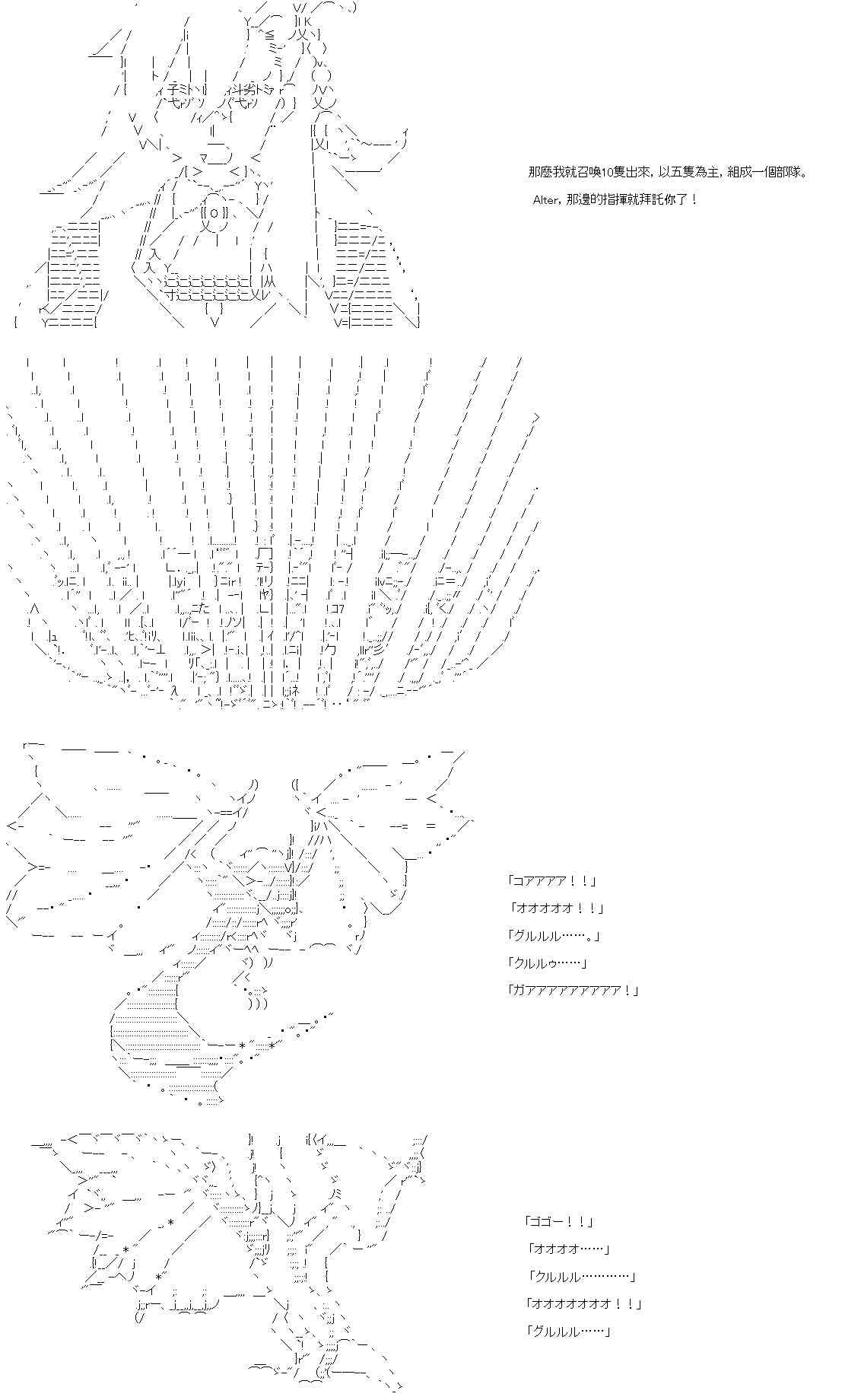 那麼我就召喚10隻出來，以五隻為主，組成一個部隊。

Alter，那邊的指揮就拜託你了！

「コアアアア！！」

「オオオオオ！！」

「グルルル……。」

「クルルゥ……」

「ガアアアアアアアアア！」

「ゴゴー！！」

「オオオオ……」

「クルルル…………」

「オオオオオオオ！！」

「グルルル……」