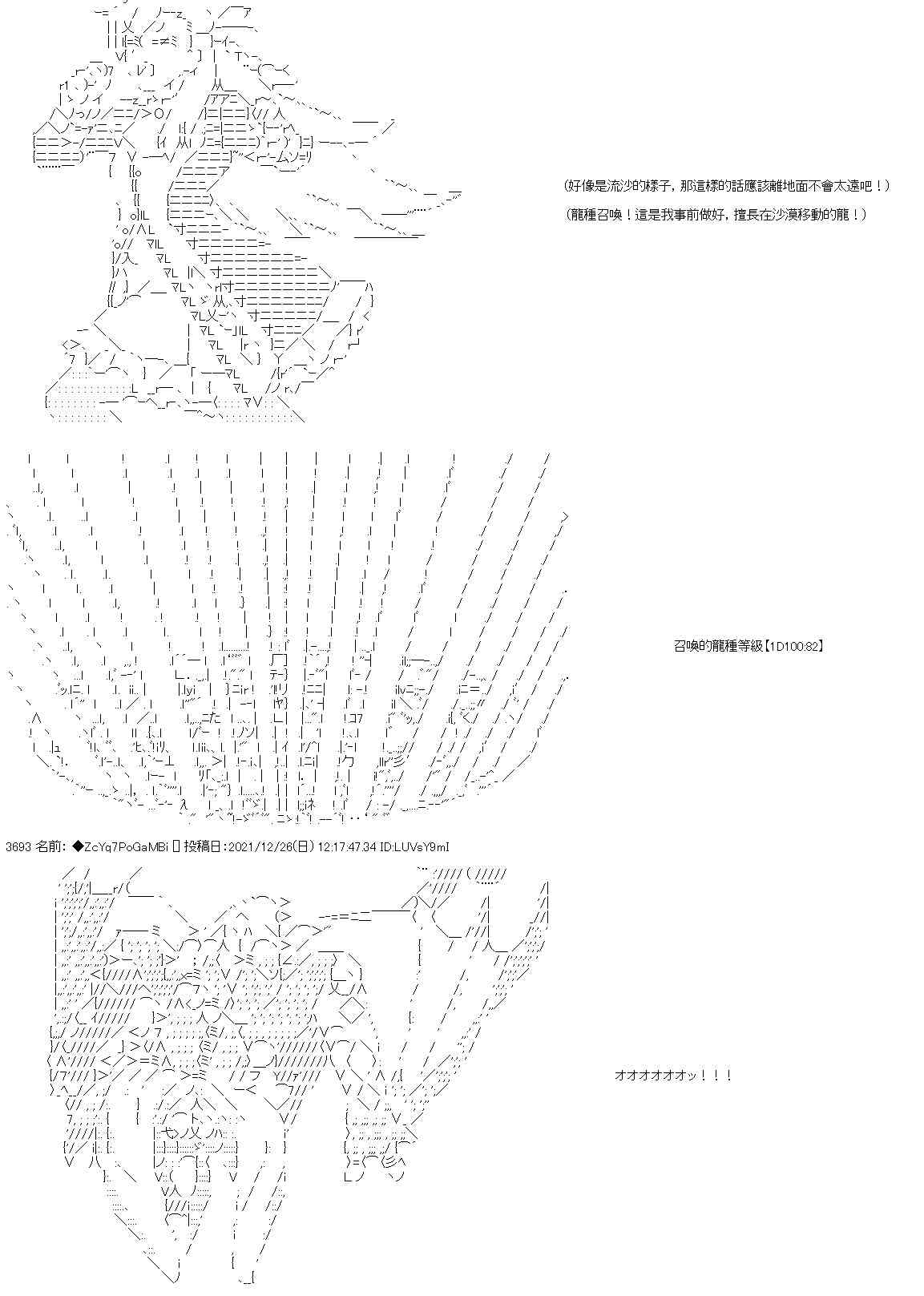 (好像是流沙的樣子，那這樣的話應該離地面不會太遠吧！)

(龍種召喚！這是我事前做好，擅長在沙漠移動的龍！)

召喚的龍種等級【1D100:82】

3693 名前：◆ZcYq7PoGaMBi 投稿日：2021/12/26(日) 12:17:47.34 ID:LUVsY9mI

オオオオオオッ！！！