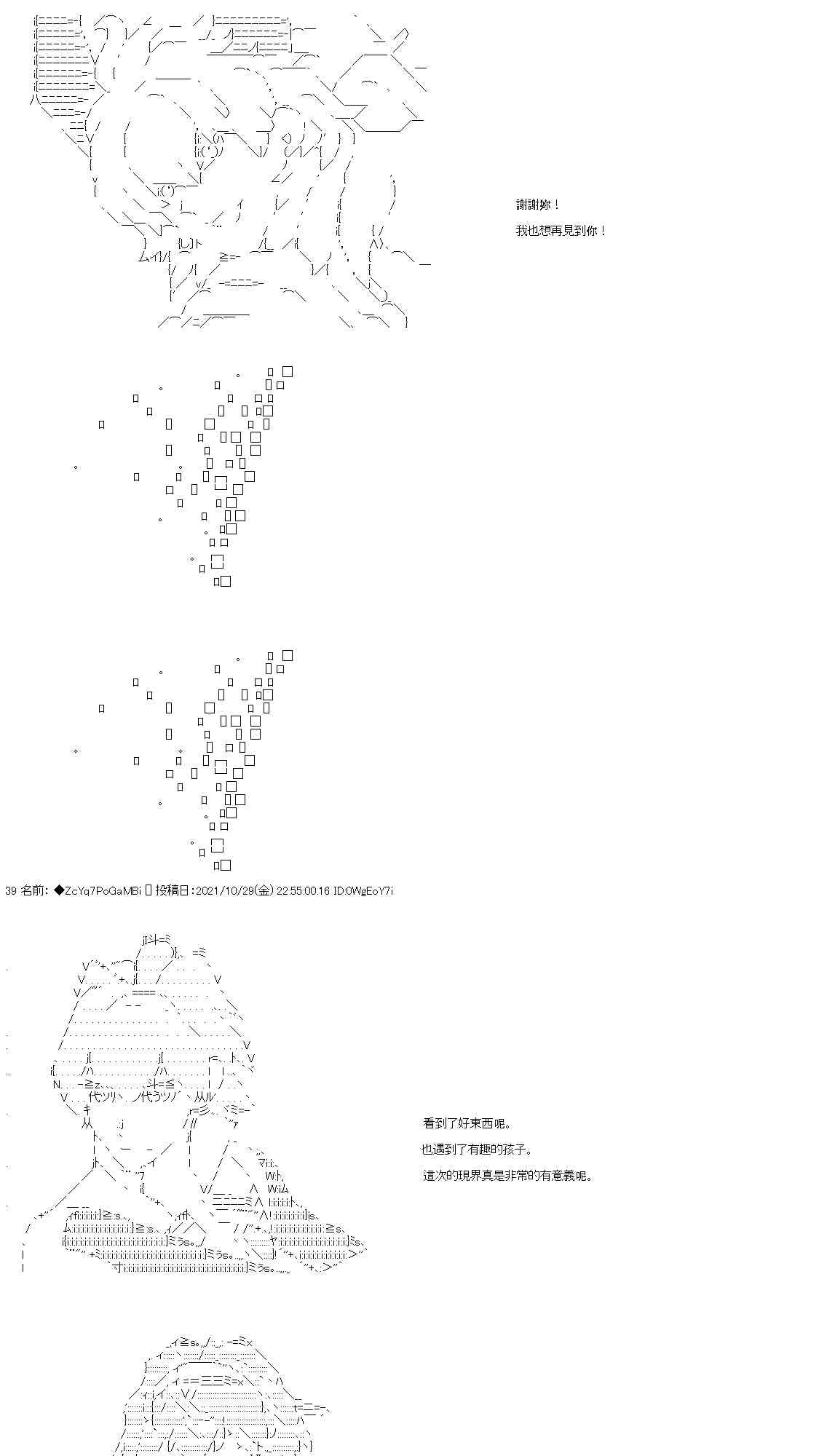 謝謝妳！
我也想再見到你！

39 名前：◆ZcYq7PoGaMBi 投稿日：2021/10/29(金) 22:55:00.16 ID:0WgEoY7i

看到了好東西呢。
也遇到了有趣的孩子。
這次的現界真是非常的有意義呢。