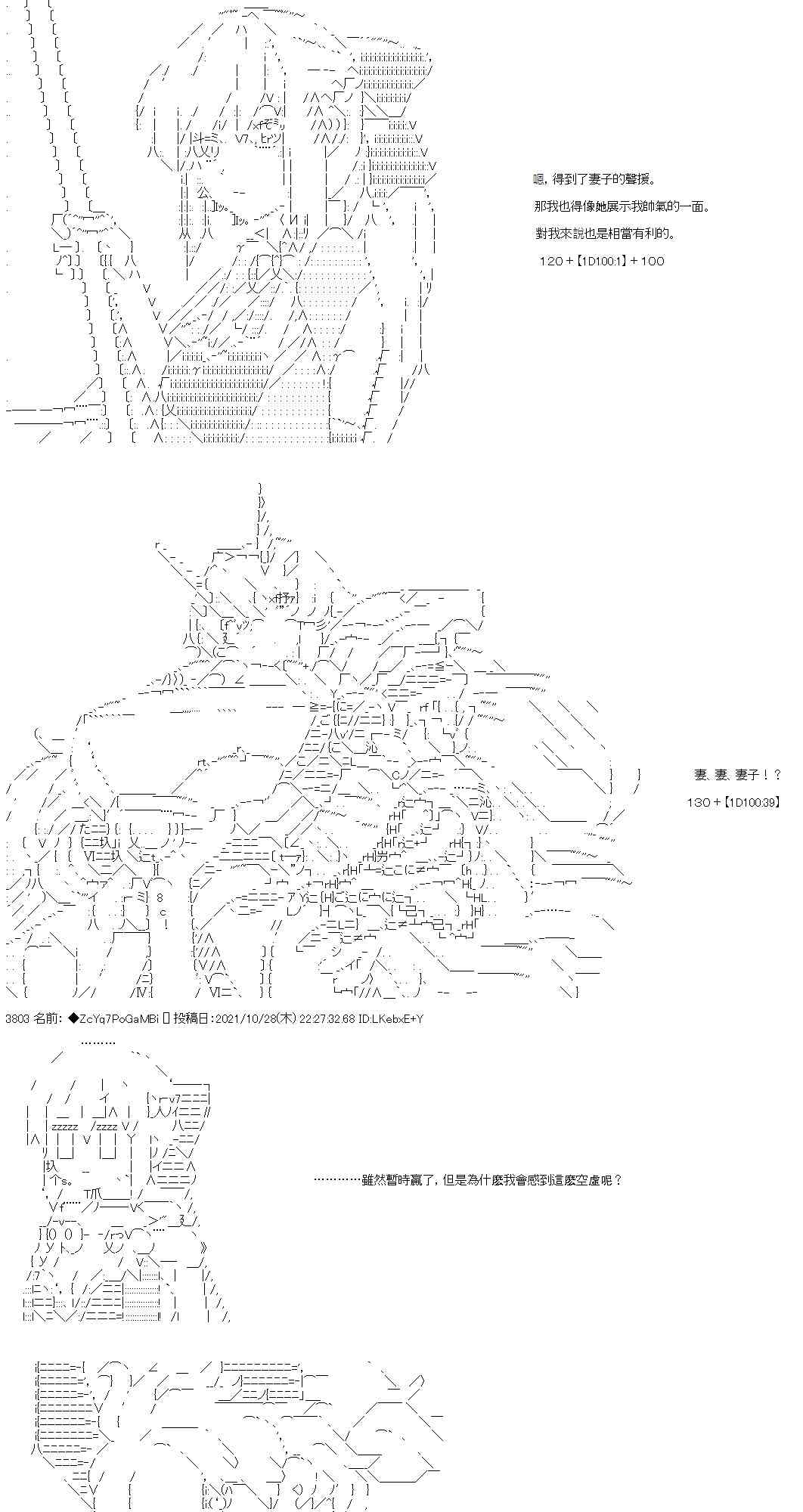 嗯，得到了妻子的聲援。

那我也得像她展示我帥氣的一面。

對我來說也是相當有利的。

120＋【1D100:1】＋100

妻、妻、妻子！？

130＋【1D100:39】

3803 名前：◆ZcYq7PoGaMBi 投稿日：2021/10/28(木) 22:27:32.68 ID:LKebxE+Y

…………雖然暫時贏了，但是為什麼我會感到這麼空虛呢？