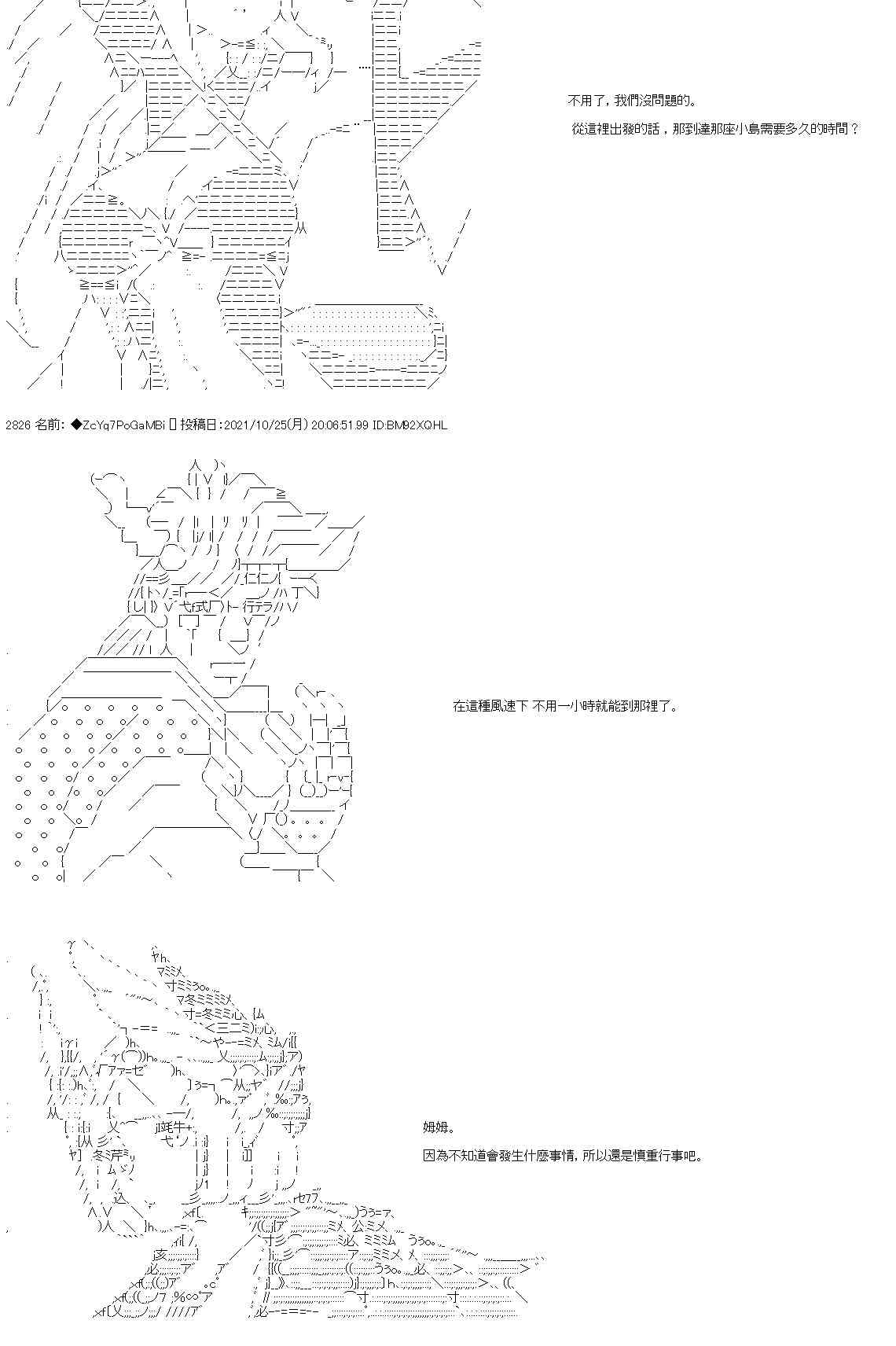 不用了，我們沒問題的。

從這裡出發的話，那到達那座小島需要多久的時間？

2826 名前：◆ZcYq7PoGaMBi 投稿日：2021/10/25(月) 20:06:51.99 ID:BM92XQHL

在這種風速下 不用一小時就能到那裡了。

姆姆。

因為不知道會發生什麼事情，所以還是慎重行事吧。