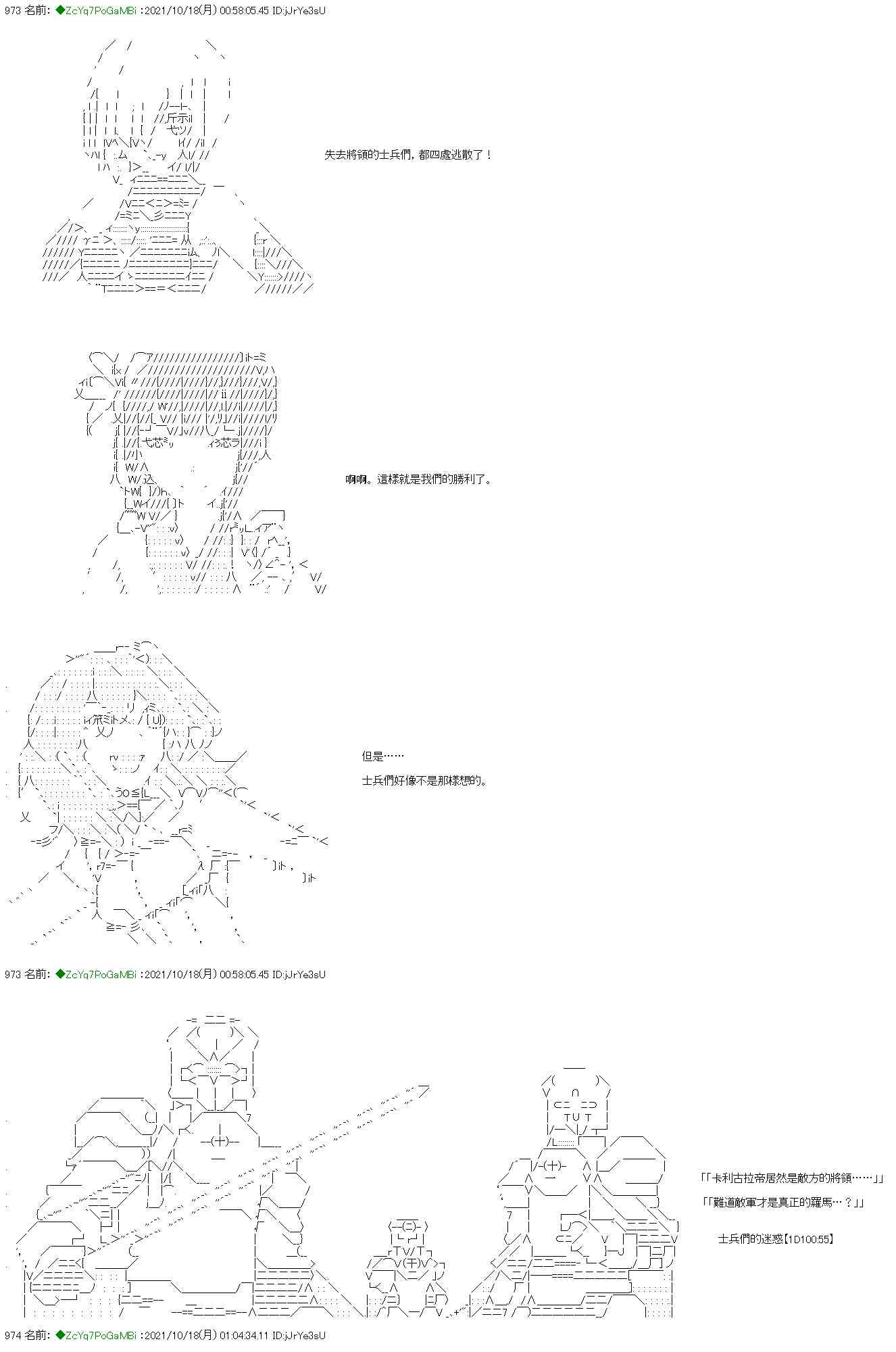 973 名前: ◆ZcYq7PoGaMBi :2021/10/18(月) 00:58:05.45 ID:jJrYe3sU

失去將領的士兵們，都四處逃散了！

啊啊。這樣就是我們的勝利了。

但是……

士兵們好像不是那樣想的。

973 名前: ◆ZcYq7PoGaMBi :2021/10/18(月) 00:58:05.45 ID:jJrYe3sU

「「卡利古拉帝居然是敵方的將領……」」

「「難道敵軍才是真正的羅馬…？」」

士兵們的迷惑【1D100:55】

974 名前: ◆ZcYq7PoGaMBi :2021/10/18(月) 01:04:34.11 ID:jJrYe3sU