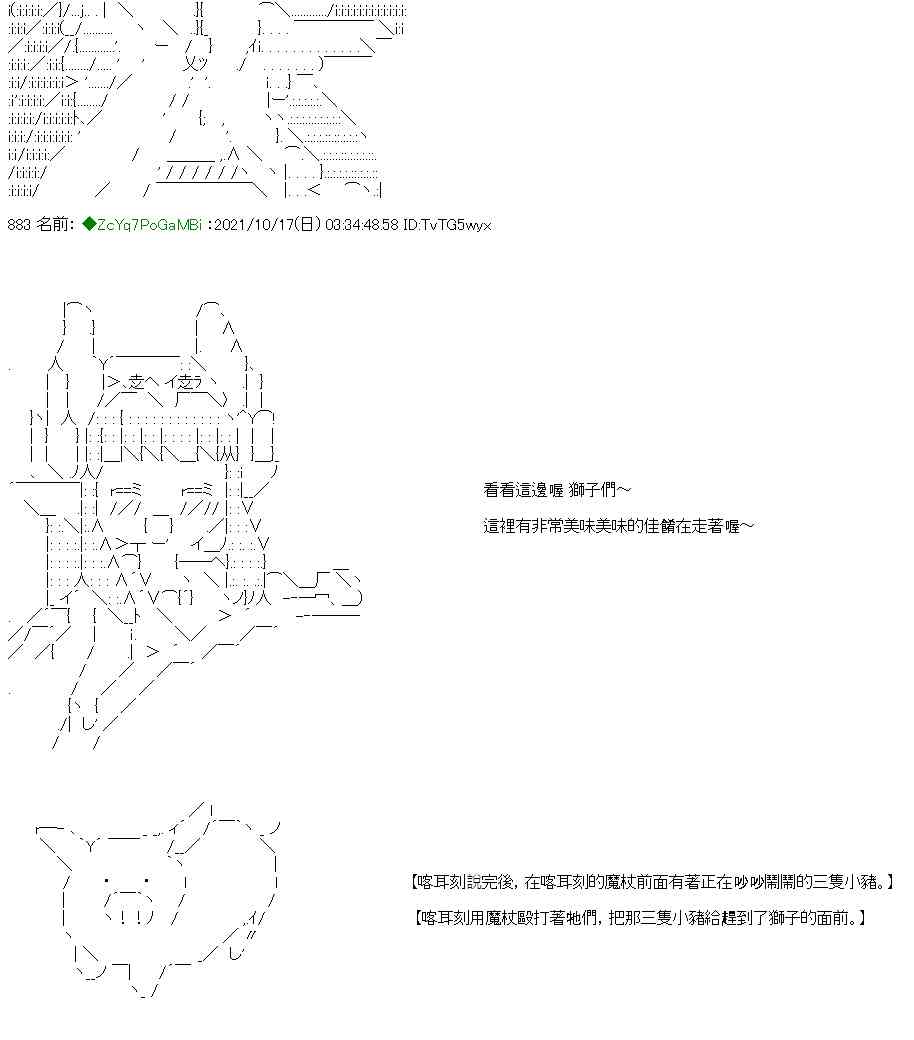 883 名前: ◆ZcYq7PoGaMBi :2021/10/17(日) 03:34:48.58 ID:TvTG5wyx

看看這邊喔 獅子們～

這裡有非常美味美味的佳餚在走著喔～

【喀耳刻說完後，在喀耳刻的魔杖前面有著正在吵吵鬧鬧的三隻小豬。】

【喀耳刻用魔杖毆打著牠們，把那三隻小豬給趕到了獅子的面前。】