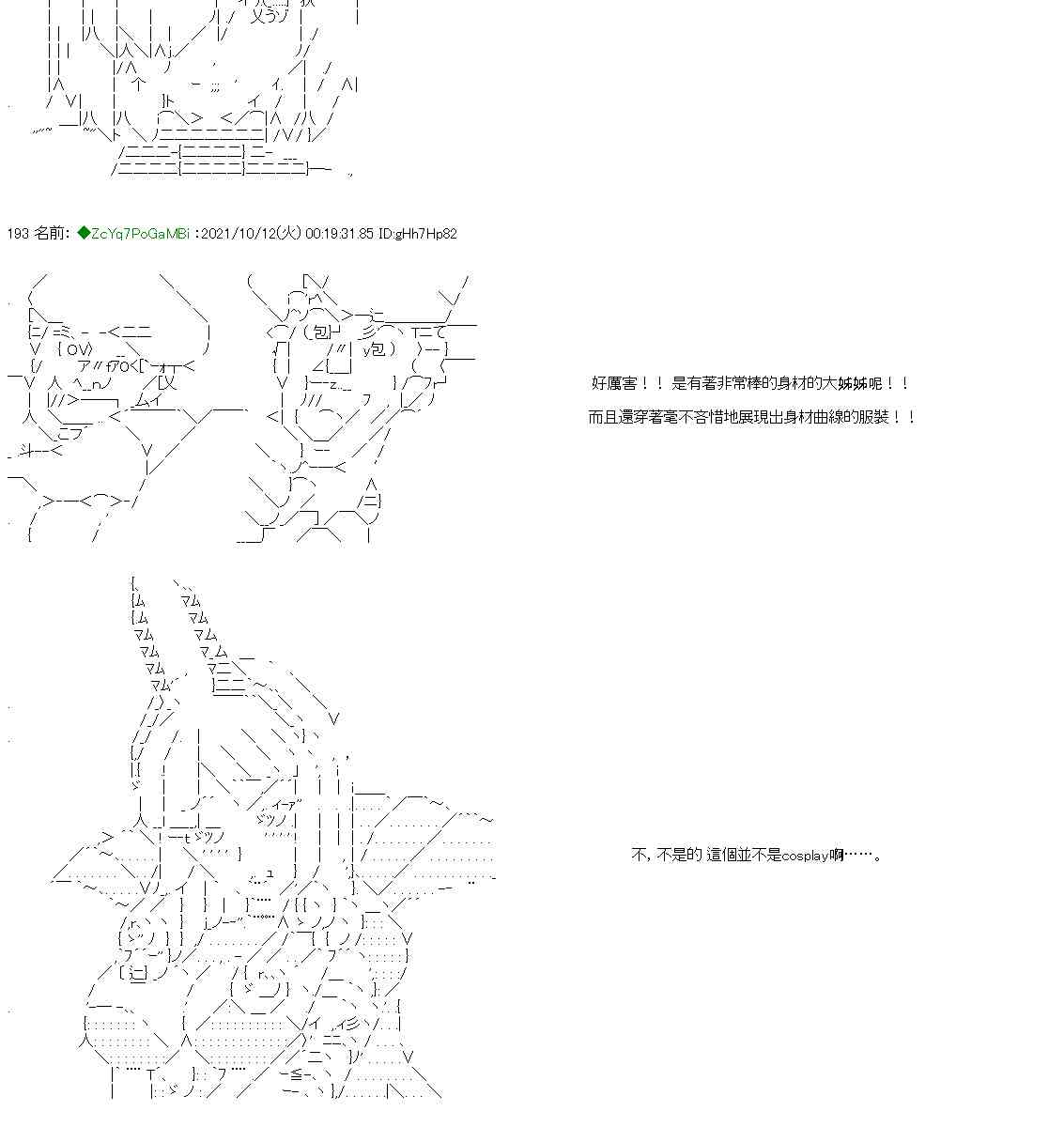 193 名前: ◆ZcYq7PoGaMBi :2021/10/12(火) 00:19:31.85 ID:gHh7Hp82

好厲害！！ 是有著非常棒的身材的大姊姊呢！！

而且還穿著毫不吝惜地展現出身材曲線的服裝！！

不, 不是的 這個並不是cosplay啊……。