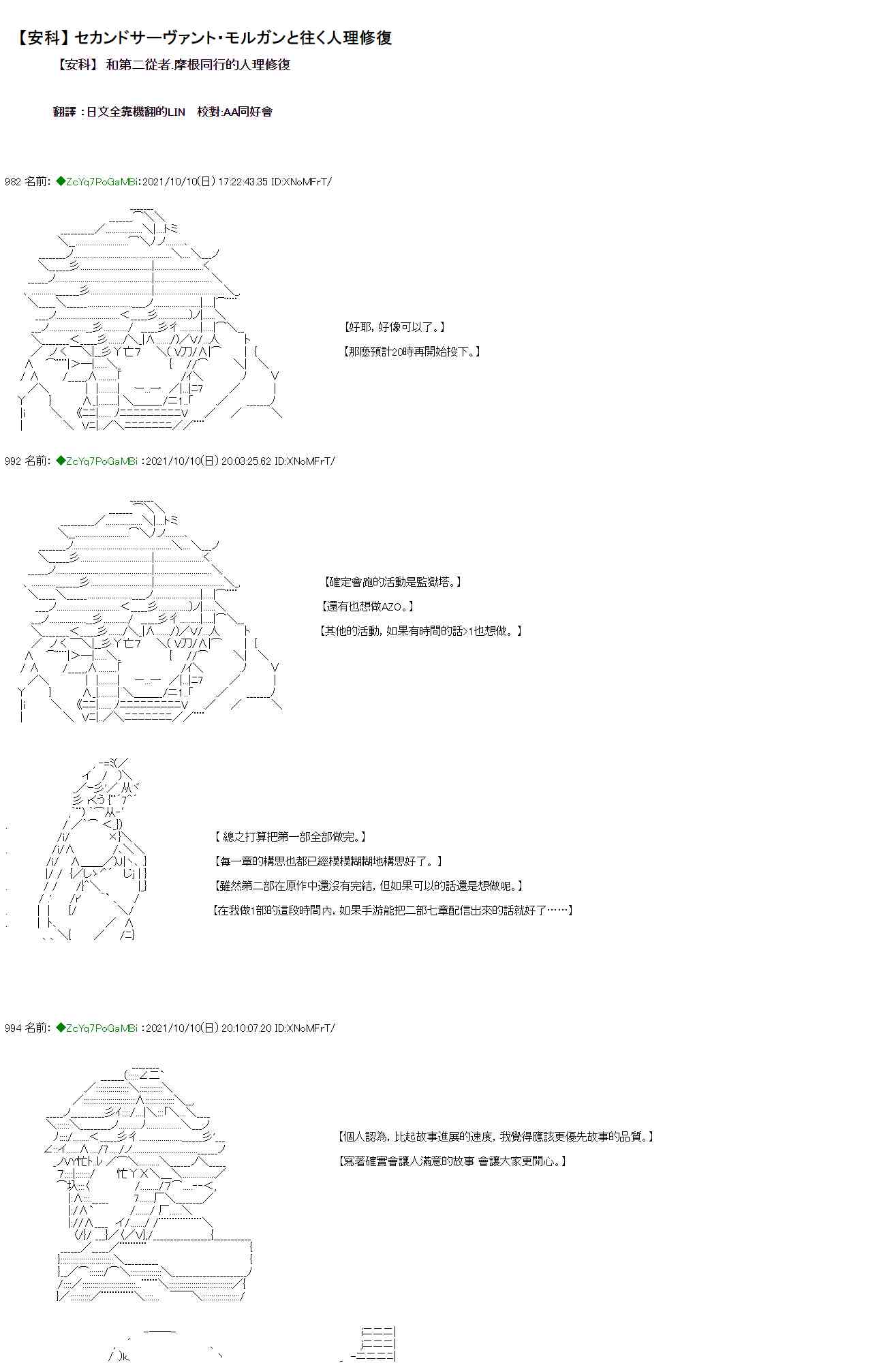 【安科】セカンドサーヴァント・モルガンと往く人理修復

【安科】 和第二從者.摩根同行的人理修復

翻譯：日文全靠機翻的LIN　校對:AA同好會

982 名前: ◆ZcYq7PoGaMBi:2021/10/10(日) 17:22:43.35 ID:XNoMFrT/

【好耶，好像可以了。】

【那麼預計20時再開始投下。】

992 名前: ◆ZcYq7PoGaMBi :2021/10/10(日) 20:03:25.62 ID:XNoMFrT/

【確定會跑的活動是監獄塔。】

【還有也想做AZO。】

【其他的活動，如果有時間的話>1也想做。】

【 總之打算把第一部全部做完。】

【每一章的構思也都已經模模糊糊地構思好了。】

【雖然第二部在原作中還沒有完結，但如果可以的話還是想做呢。】

【在我做1部的這段時間內，如果手游能把二部七章配信出來的話就好了……】

994 名前: ◆ZcYq7PoGaMBi :2021/10/10(日) 20:10:07.20 ID:XNoMFrT/

【個人認為，比起故事進展的速度，我覺得應該更優先故事的品質。】

【寫著確實會讓人滿意的故事 會讓大家更開心。】