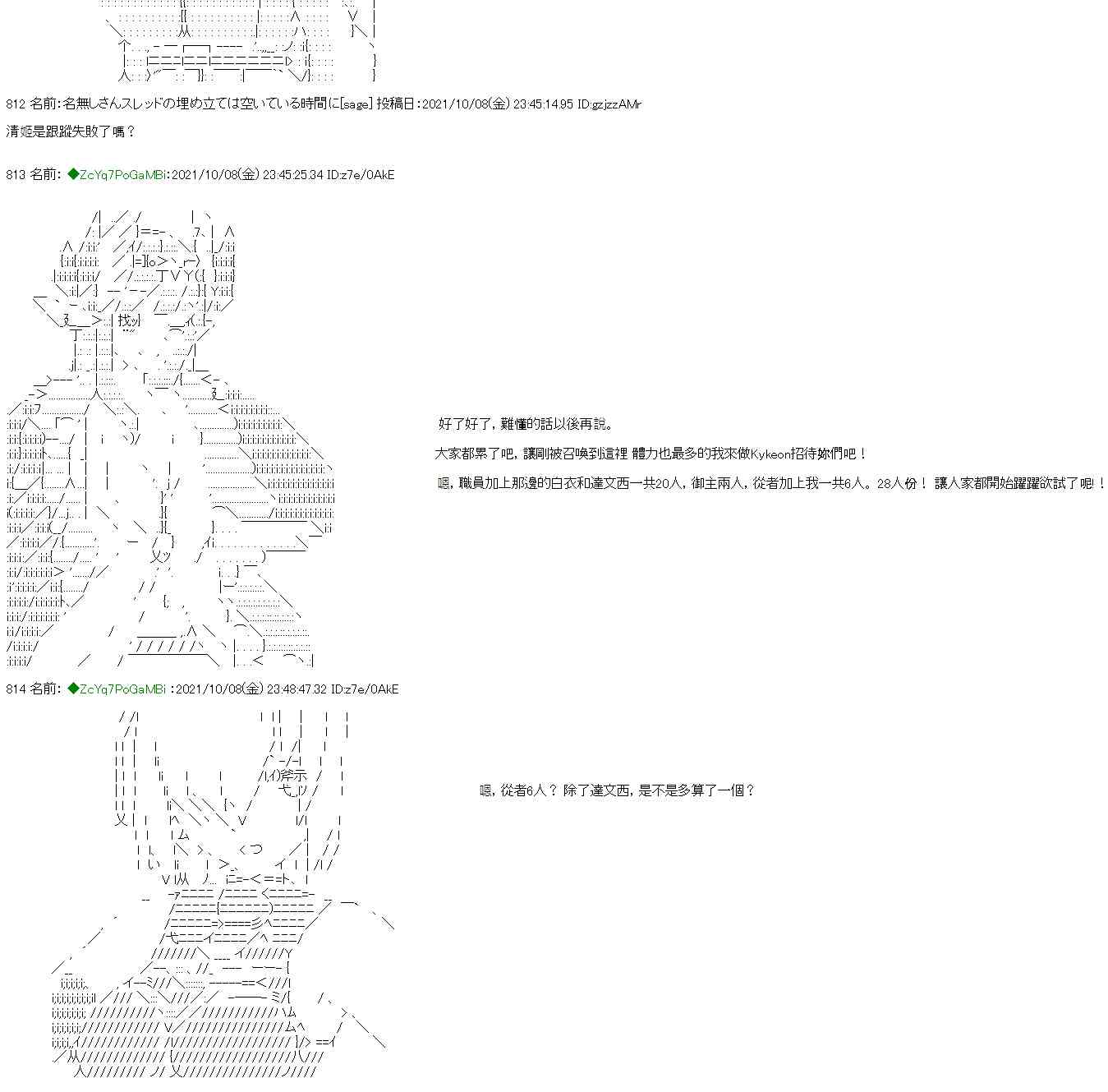 812 名前:名無しさんスレッドの埋め立ては空いている時間に[sage] 投稿日:2021/10/08(金) 23:45:14.95 ID:gzjzzAMr

清姬是跟蹤失敗了嗎？

813 名前: ◆ZcYq7PoGaMBi:2021/10/08(金) 23:45:25.34 ID:z7e/0AkE

好了好了，難懂的話以後再說。

大家都累了吧，讓剛被召喚到這裡 體力也最多的我來做Kykeon招待妳們吧！

嗯，職員加上那邊的白衣和達文西一共20人，御主兩人，從者加上我一共6人。28人份！ 讓人家都開始躍躍欲試了呢！

814 名前: ◆ZcYq7PoGaMBi :2021/10/08(金) 23:48:47.32 ID:z7e/0AkE

嗯，從者6人？ 除了達文西，是不是多算了一個？