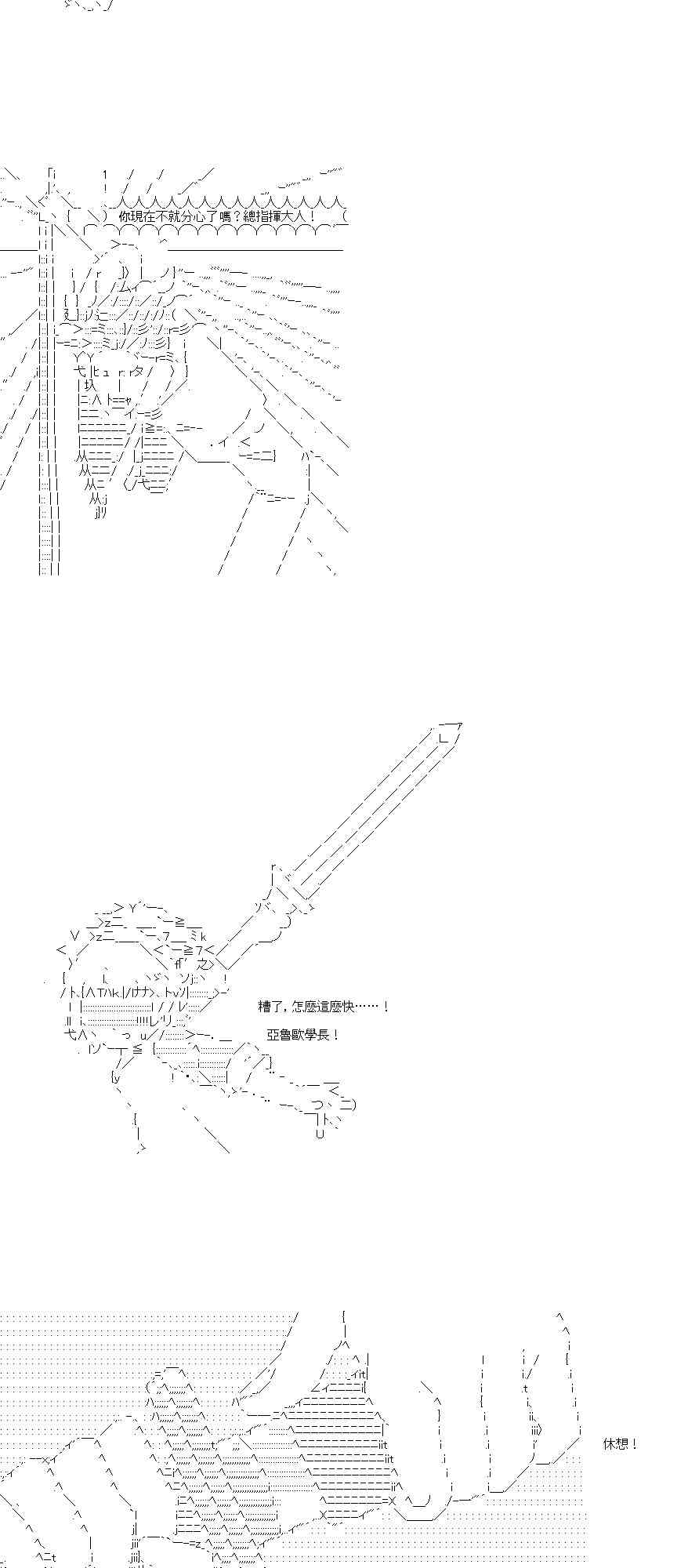 你現在不就分心了嗎？總指揮大人！

糟了，怎麼這麼快……！

亞魯歐學長！

休想！