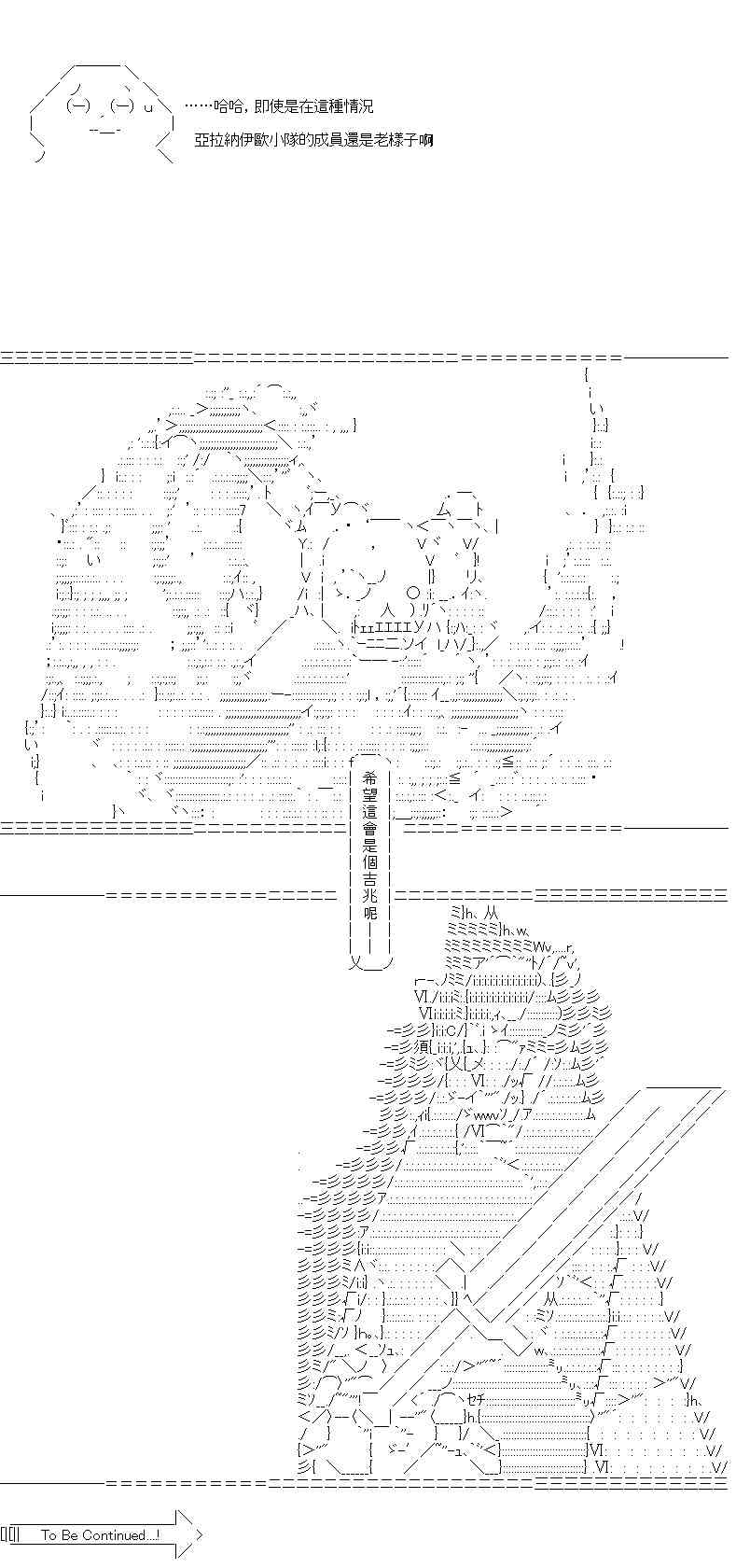 ……哈哈，即使是在這種情況

亞拉納伊歐小隊的成員還是老樣子啊

希望這會是個吉兆呢——

To Be Continued…!