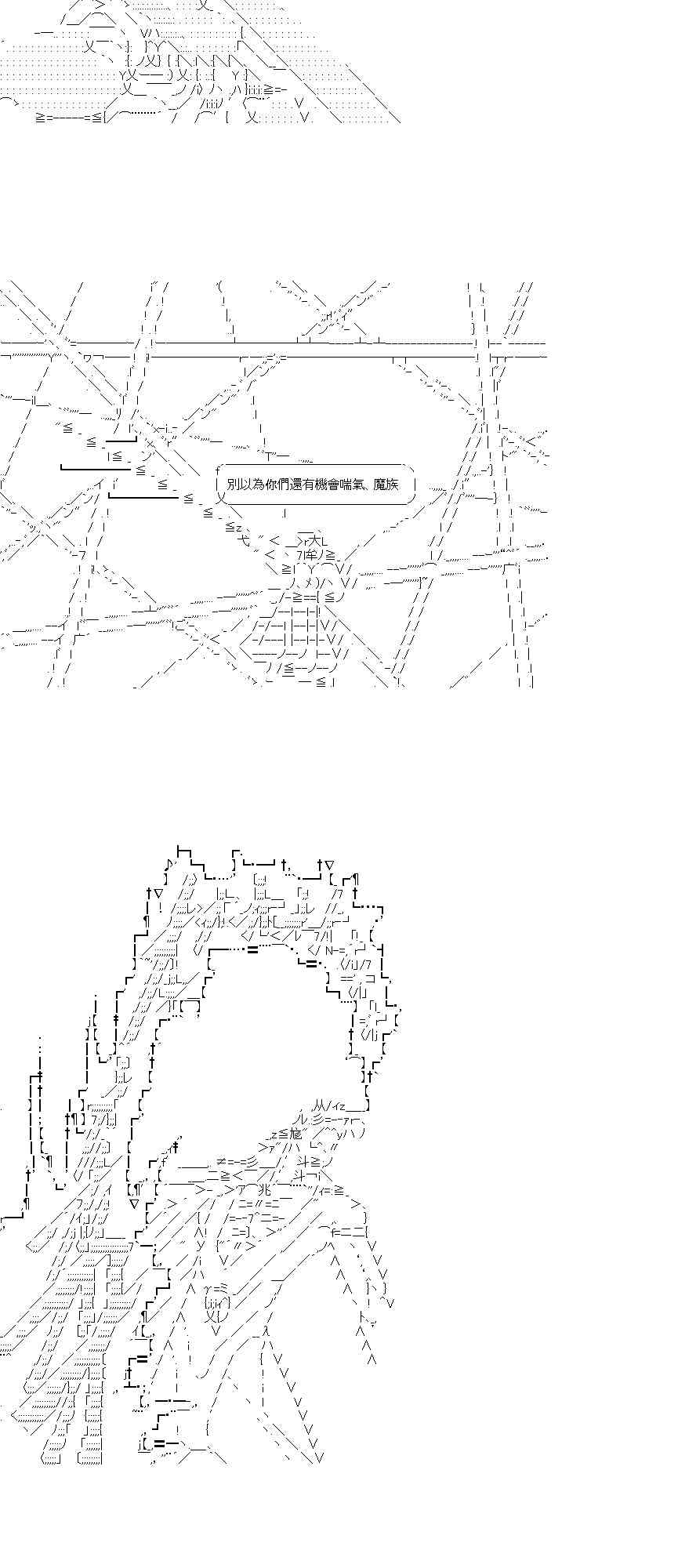 別以為你們還有機會喘氣、魔族