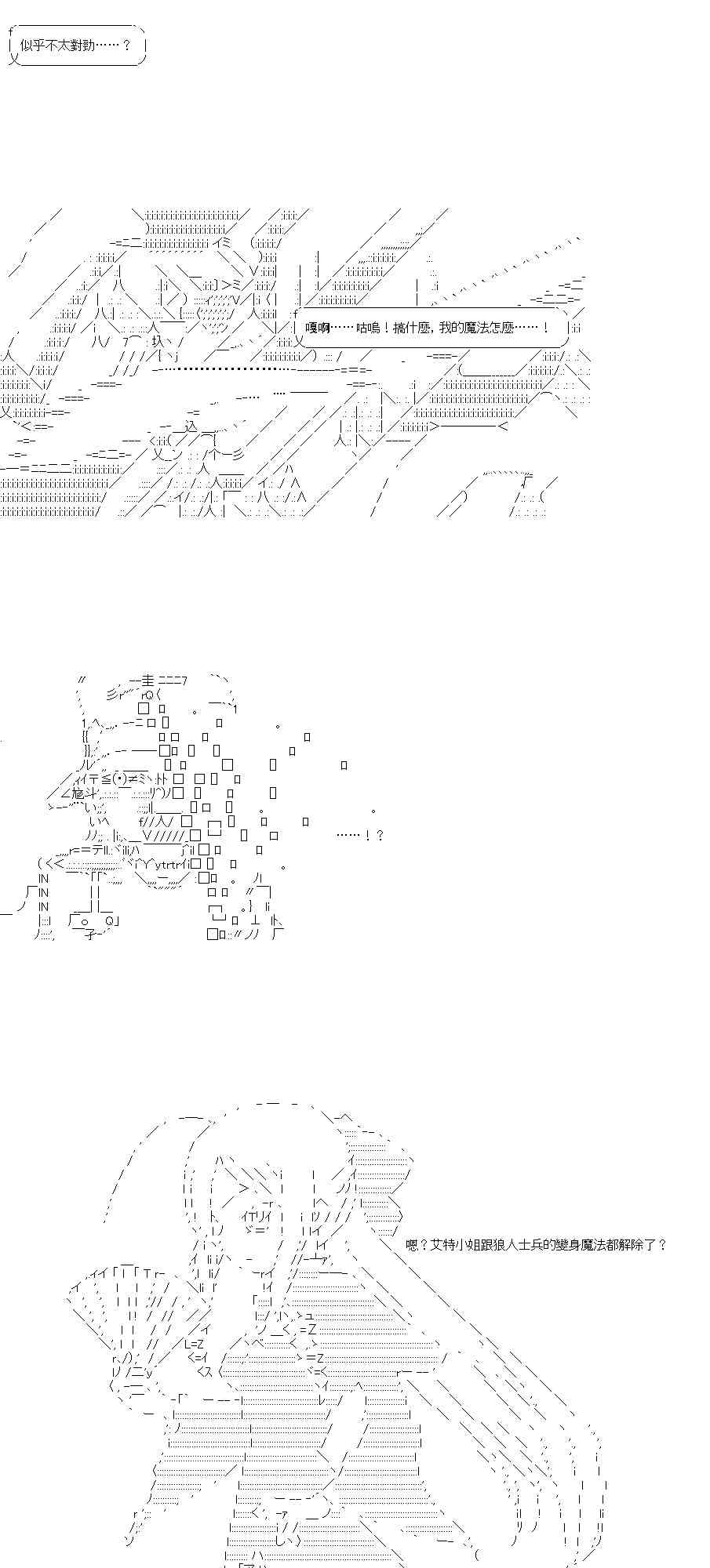 似乎不太對勁……？

嘎啊……咕嗚！搞什麼，我的魔法怎麼……！

……！？

嗯？艾特小姐跟狼人士兵的變身魔法都解除了？