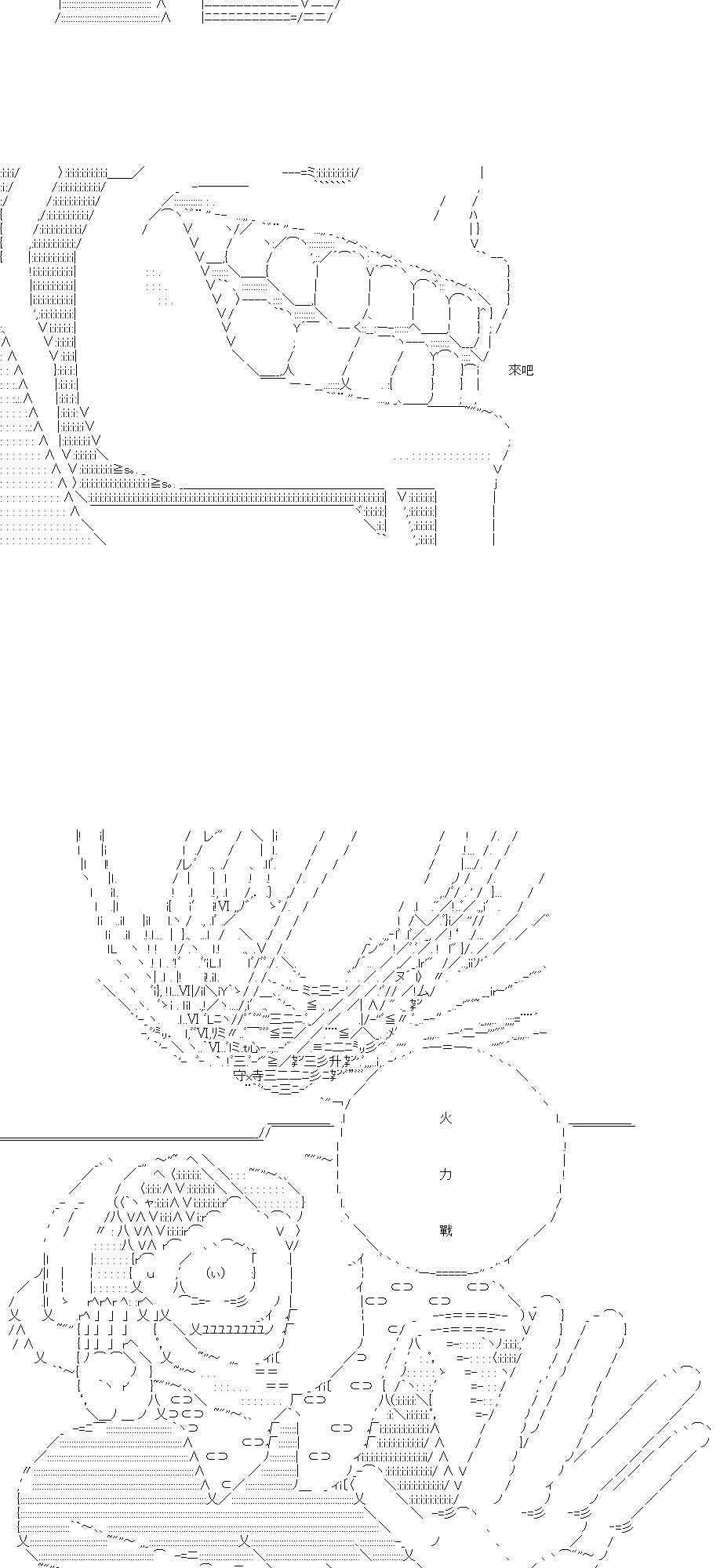 來吧

火

力

戰