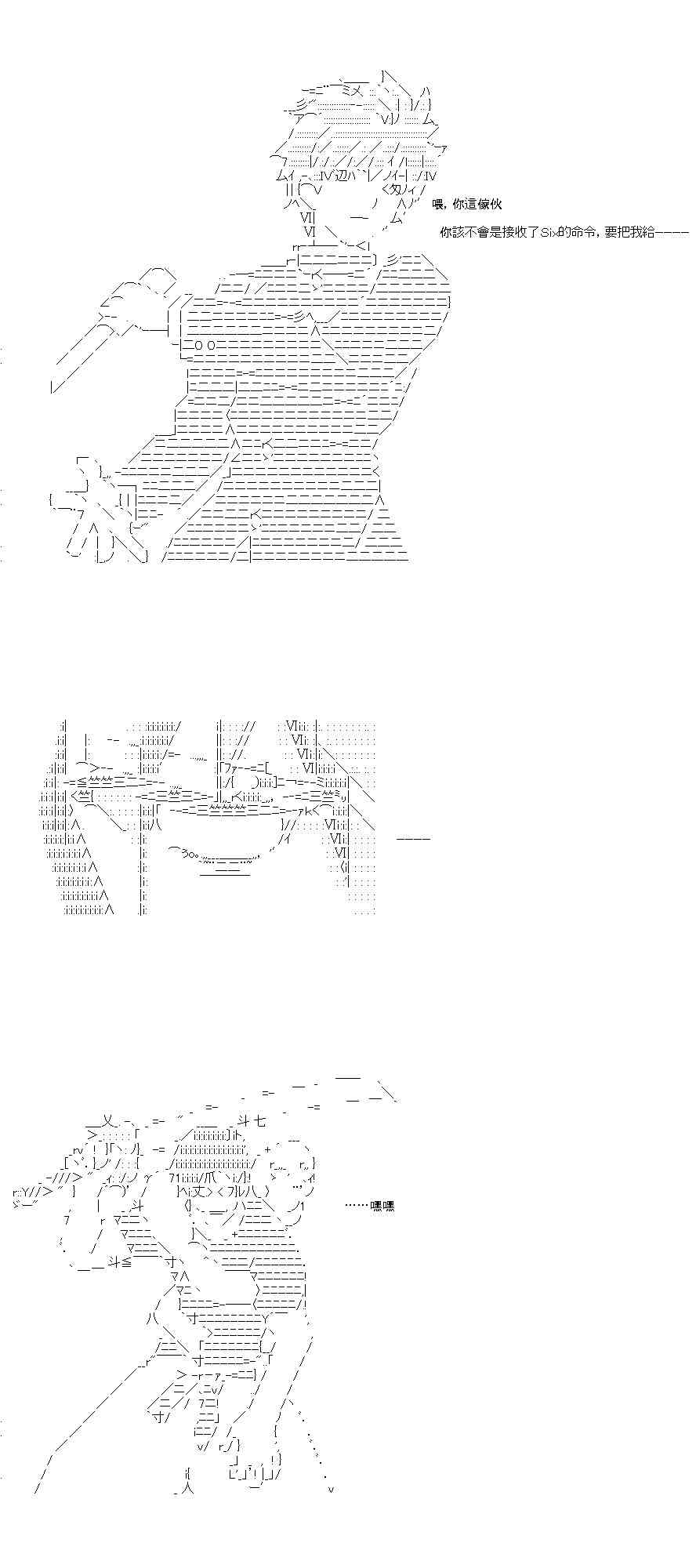 喂，你這傢伙

你該不會是接收了Six的命令，要把我給————

————

……嘿嘿