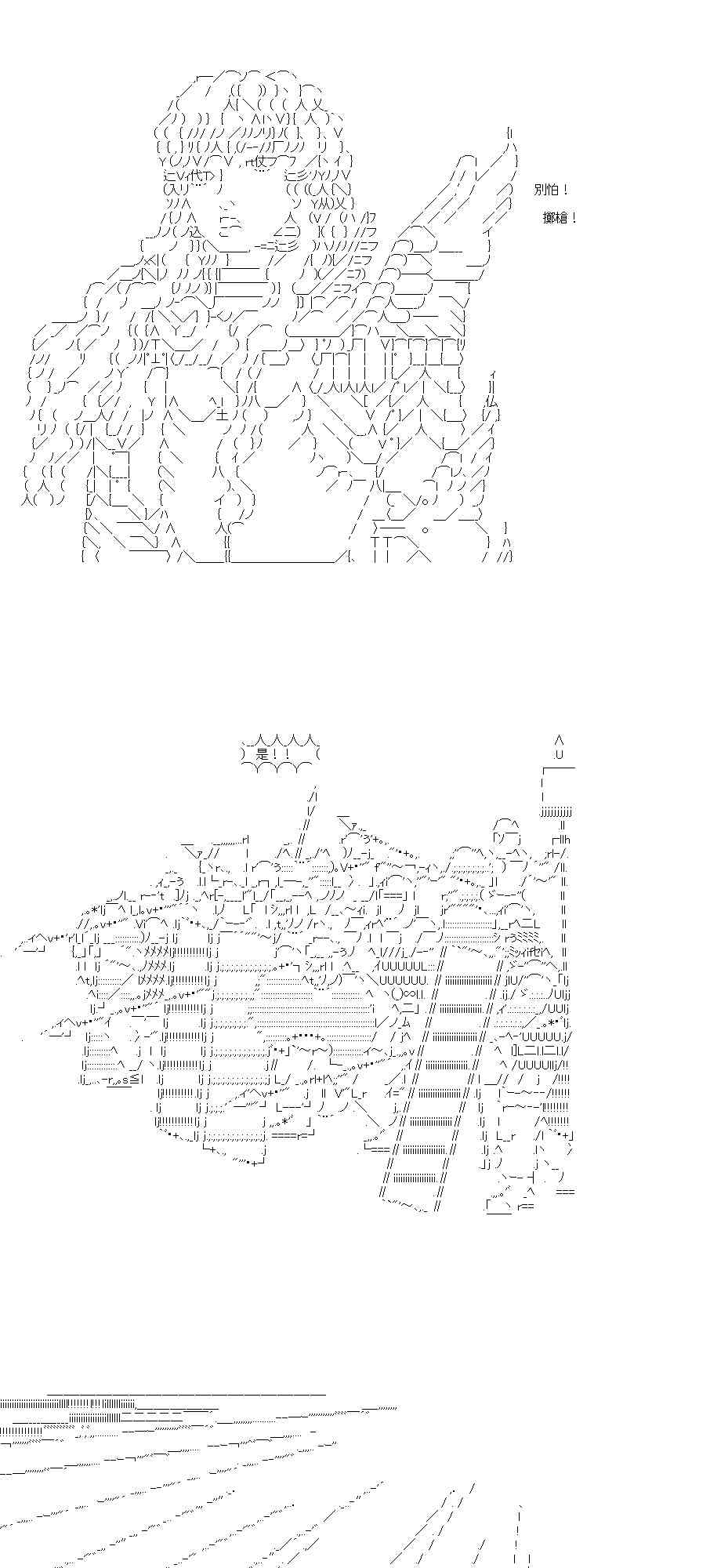 別怕！

擲槍！

是！！