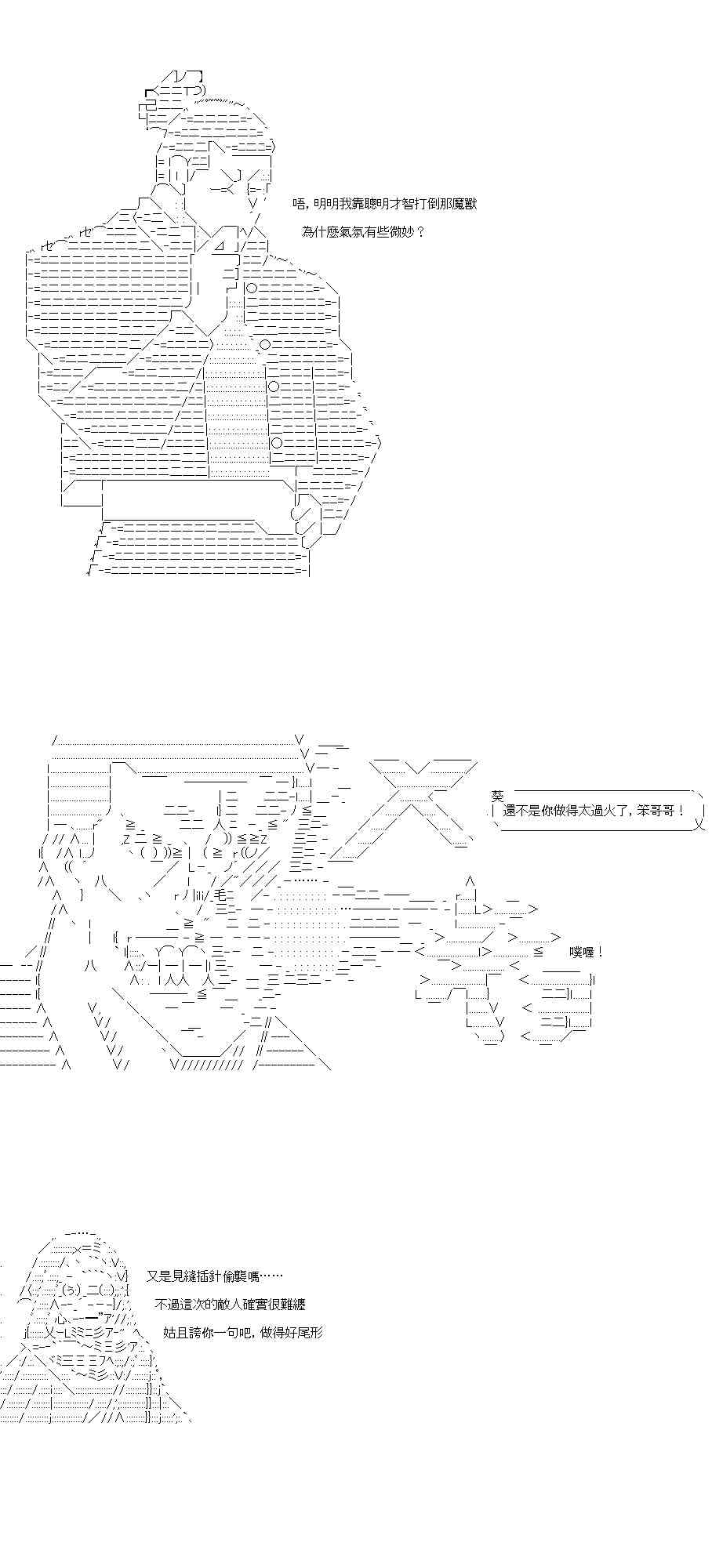 唔，明明我靠聰明才智打倒那魔獸
為什麼氣氛有些微妙？

葵
還不是你做得太過火了，笨哥哥！

噗喔！

又是見縫插針偷襲嗎……
不過這次的敵人確實很難纏
姑且誇你一句吧，做得好尾形