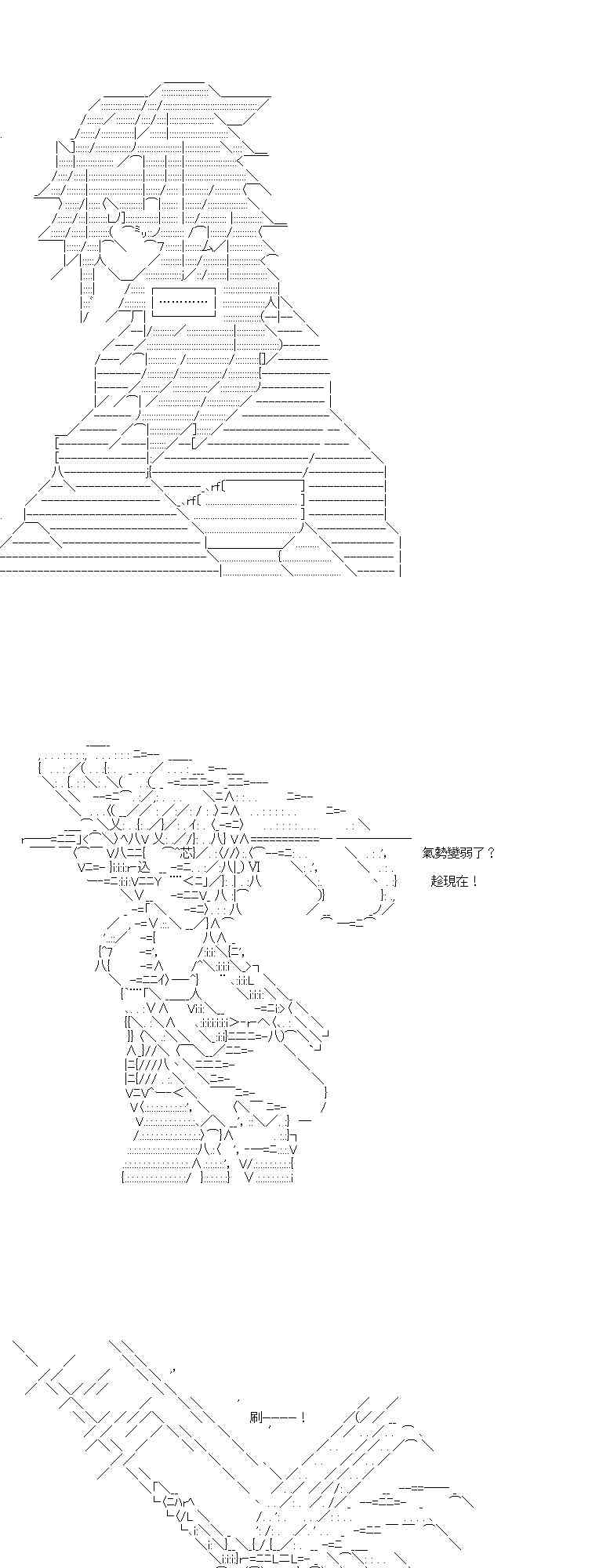 …………

氣勢變弱了？

趁現在！

刷———！