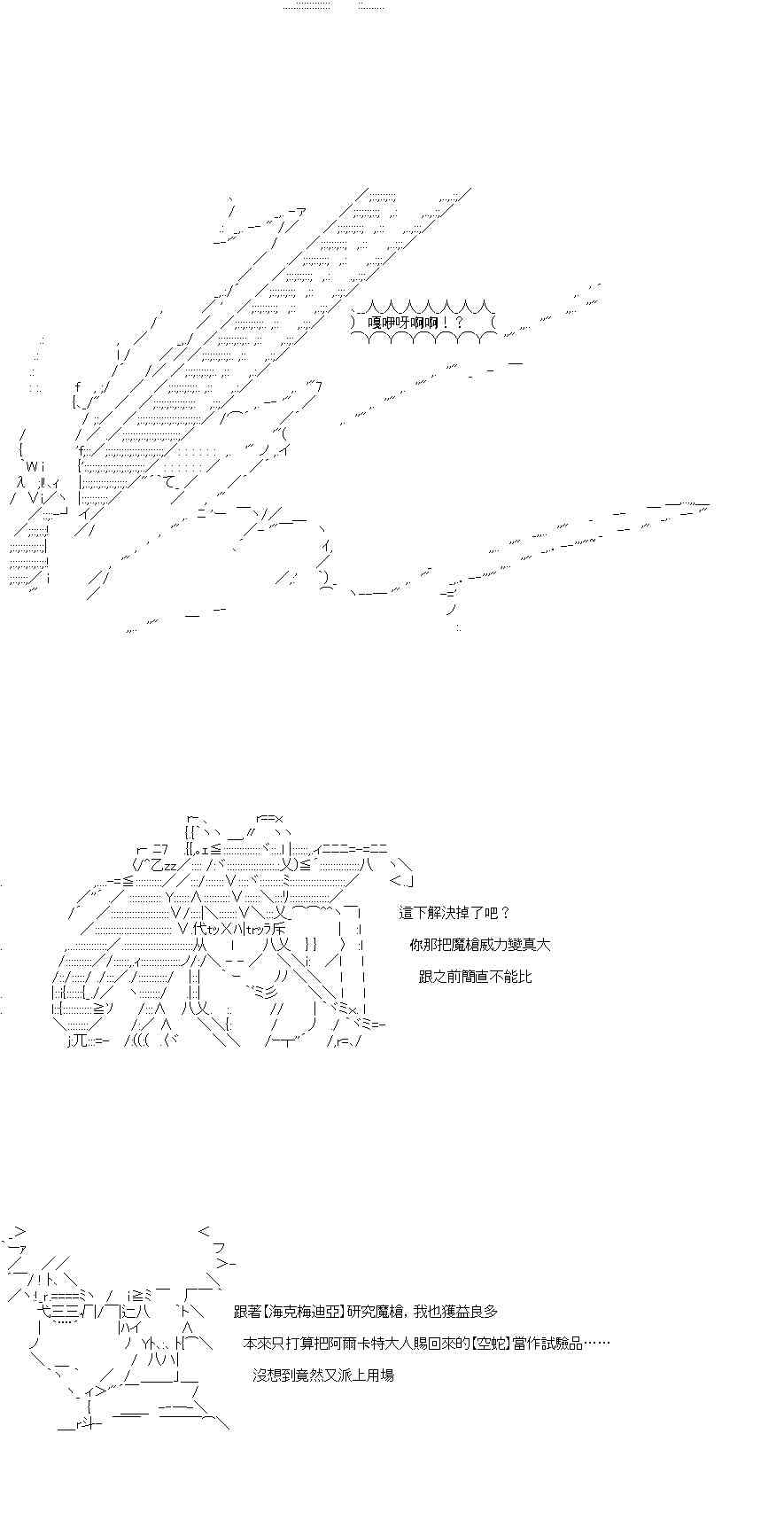 嘎咿呀啊啊！？

這下解決掉了吧？

你那把魔槍威力變真大

跟之前簡直不能比

跟著【海克梅迪亞】研究魔槍，我也獲益良多

本來只打算把阿爾卡特大人賜回來的【空蛇】當作試驗品……

沒想到竟然又派上用場