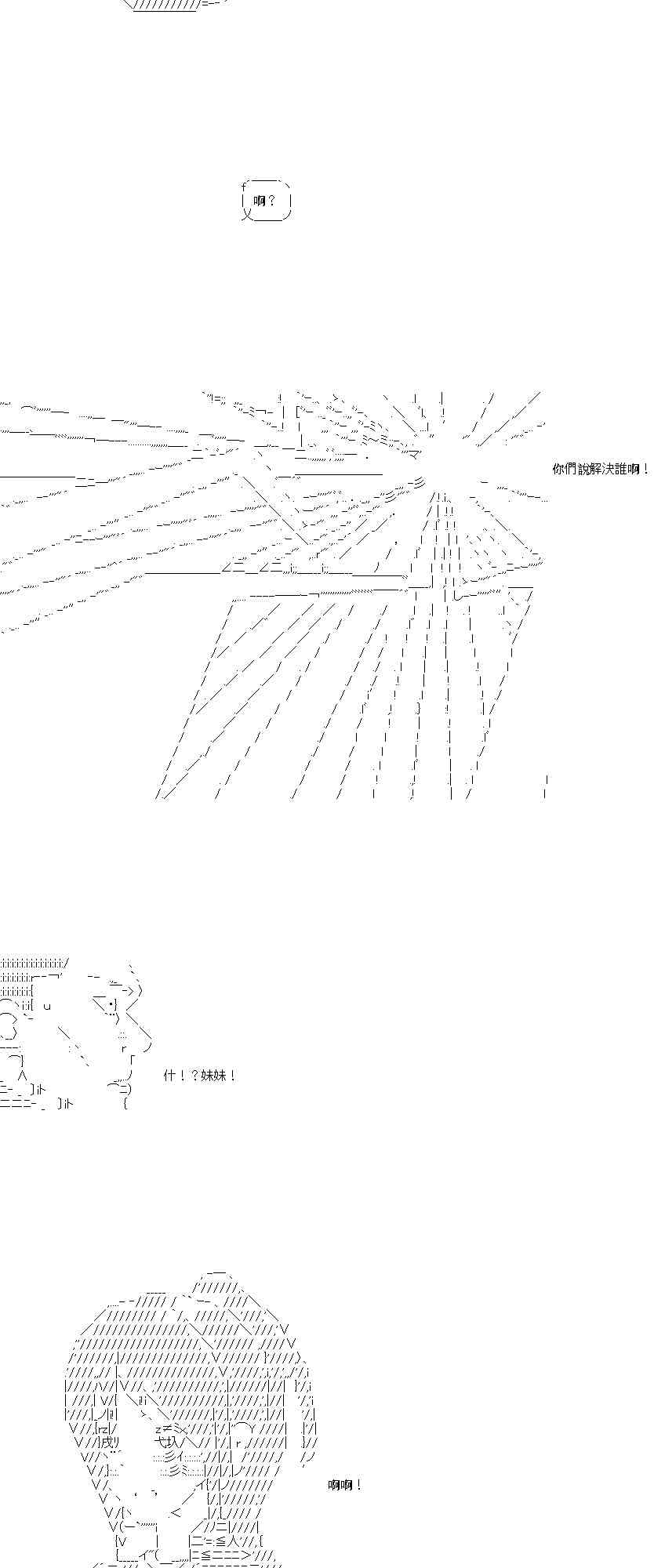 啊？

你們說解決誰啊！

什！？妹妹！

啊啊！