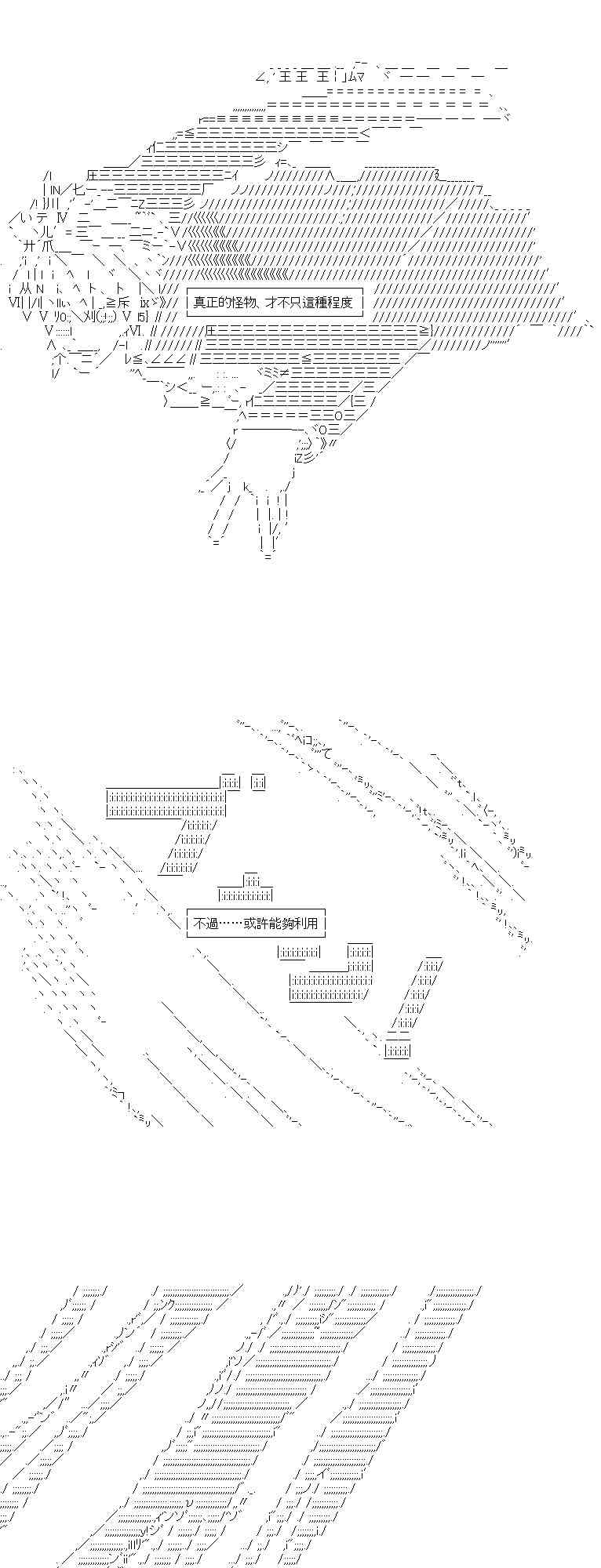 真正的怪物、才不只這種程度

不過……或許能夠利用