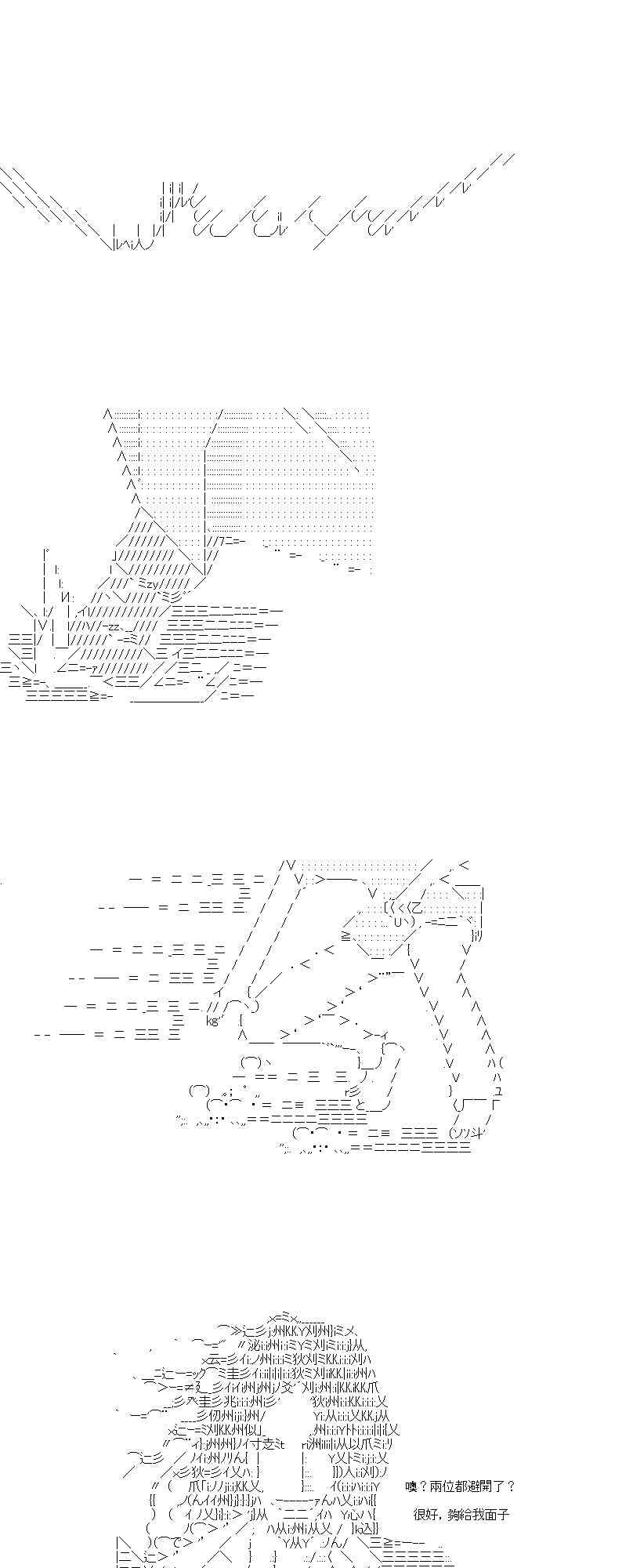 噢？兩位都避開了？

很好，夠給我面子