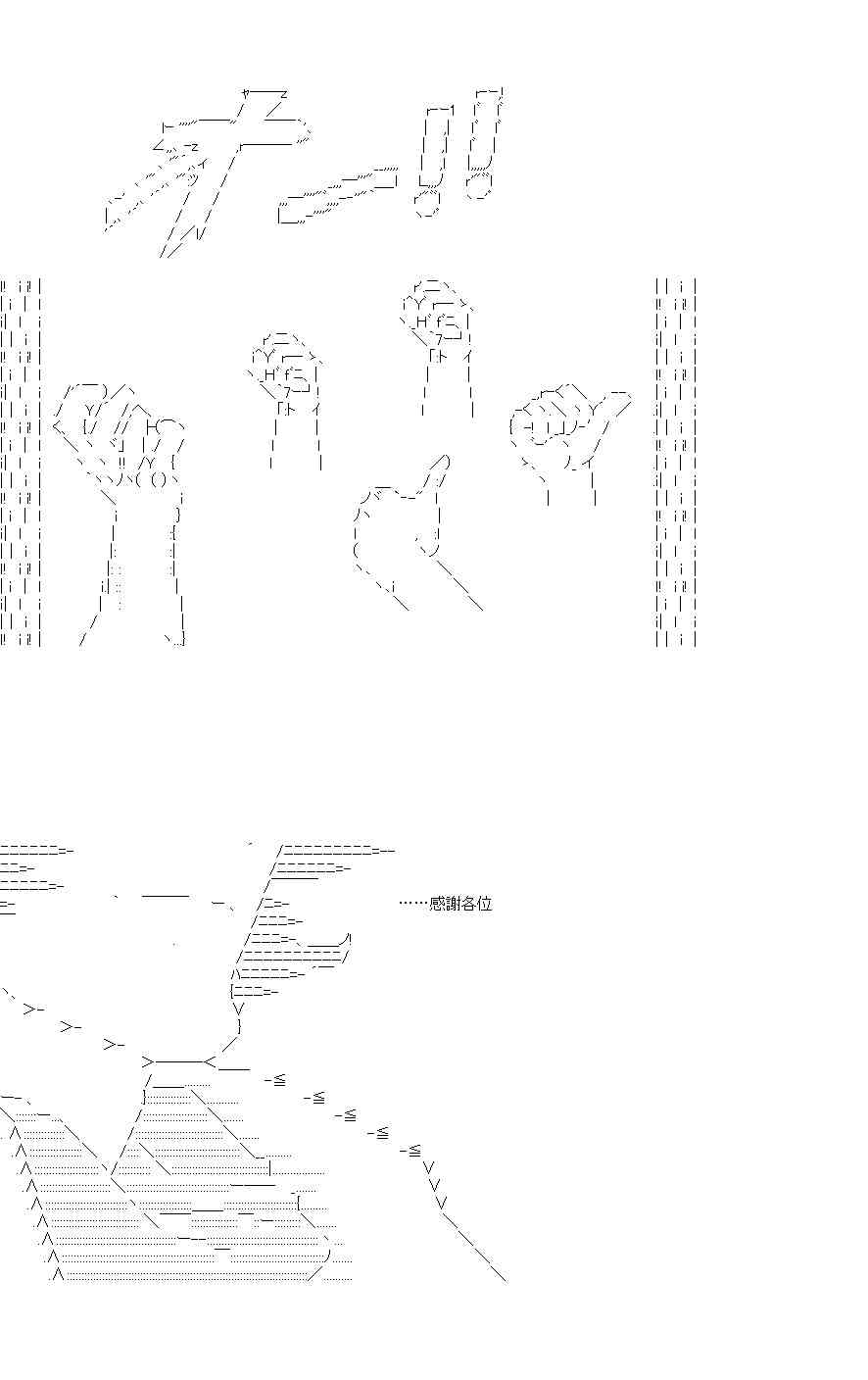 オー!!

……感謝各位