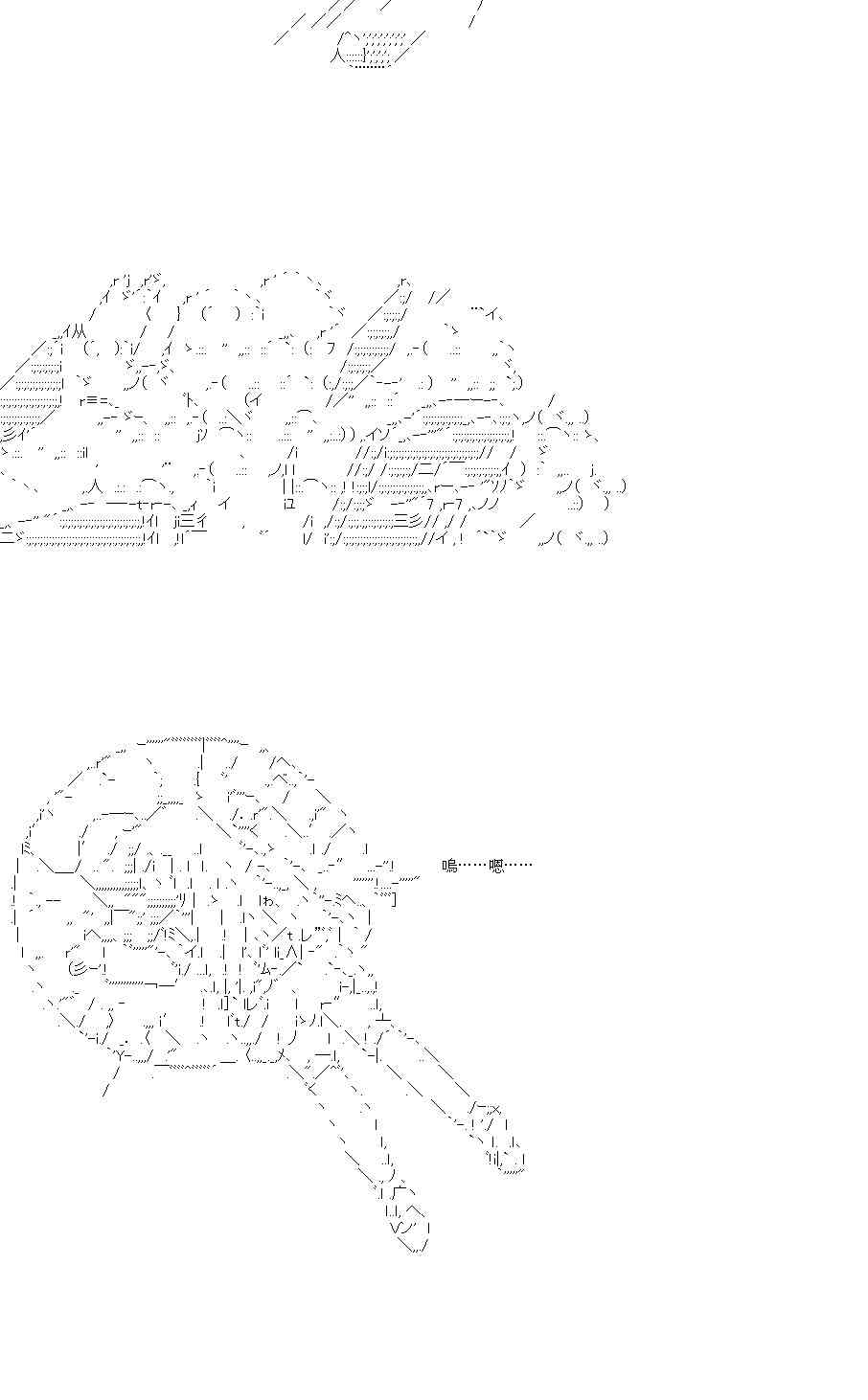 嗚……嗯……