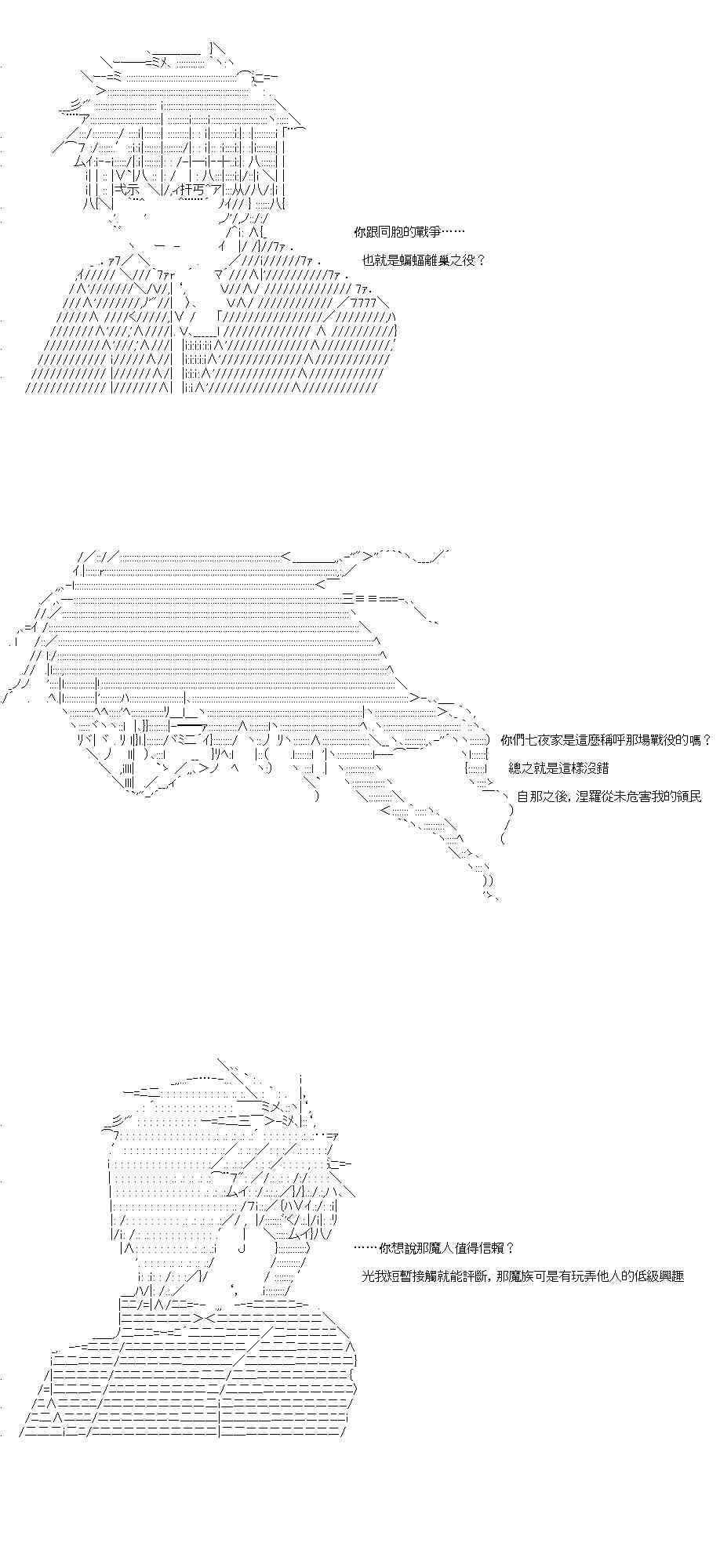 你跟同胞的戰爭……

也就是蝙蝠離巢之役？

你們七夜家是這麼稱呼那場戰役的嗎？

總之就是這樣沒錯

自那之後，涅羅從未危害我的領民

……你想說那魔人值得信賴？

光我短暫接觸就能評斷，那魔族可是有玩弄他人的低級興趣