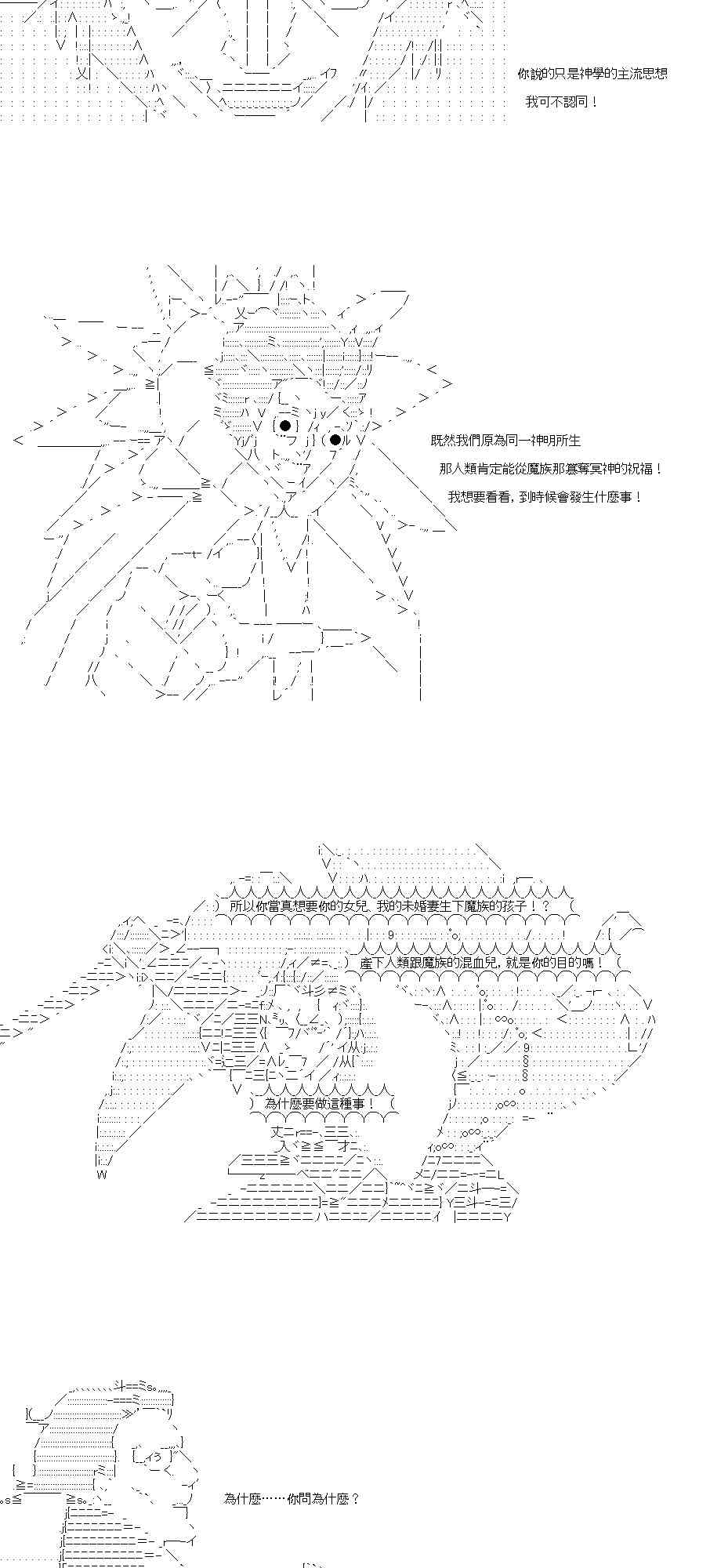 你說的只是神學的主流思想

我可不認同！

既然我們原為同一神明所生

那人類肯定能從魔族那篡奪冥神的祝福！

我想要看看，到時候會發生什麼事！

所以你當真想要你的女兒、我的未婚妻生下魔族的孩子！？

產下人類跟魔族的混血兒，就是你的目的嗎！

為什麼要做這種事！

為什麼……你問為什麼？