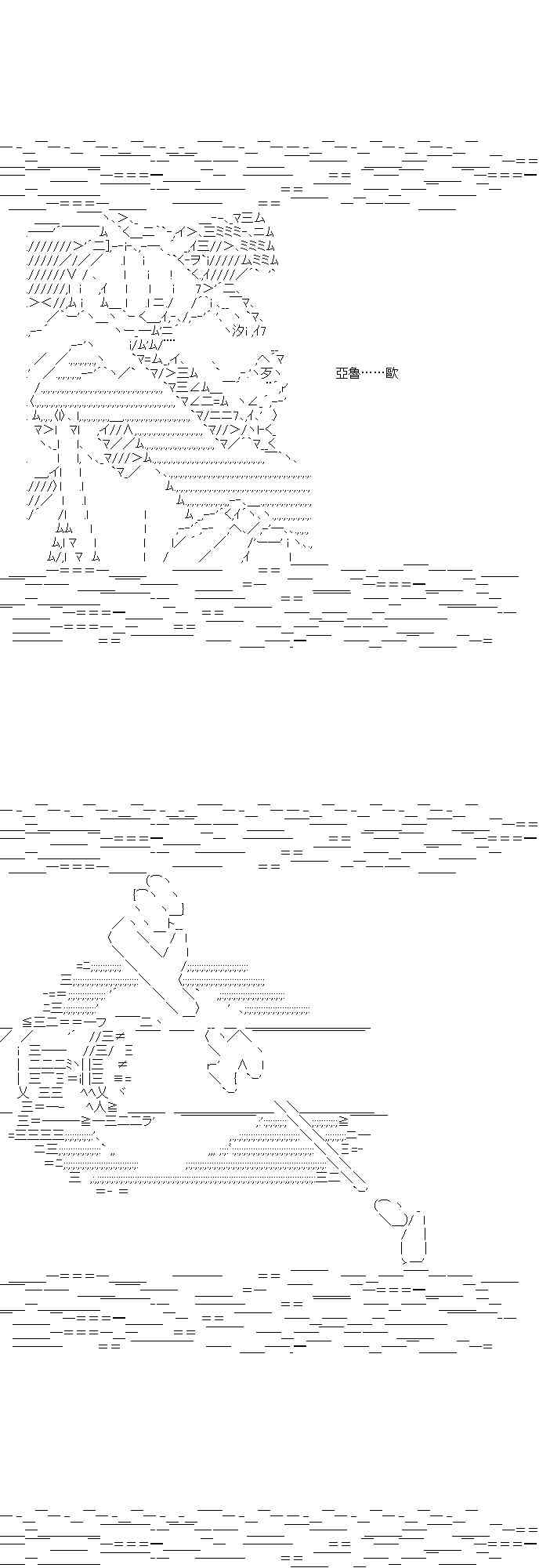 亞魯……歐