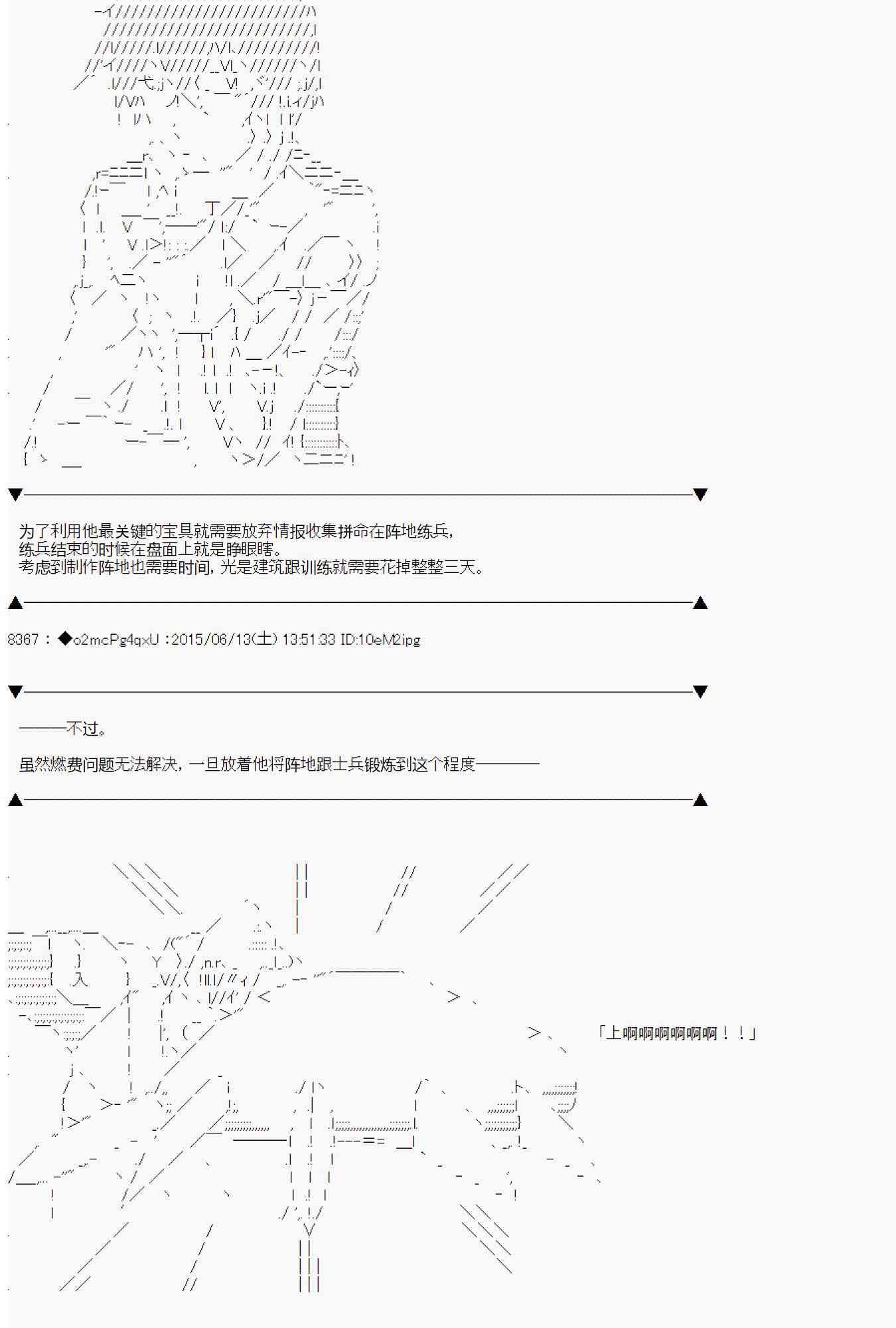 为了利用他最关键的宝具就需要放弃情报收集拼命在阵地练兵,
练兵结束的时候在盘面上就是睁眼瞎。
考虑到制作阵地也需要时间,光是建筑跟训练就需要花掉整整三天。

8367 : ◆o2mcPg4qxU :2015/06/13(土) 13:51:33 ID:10eM2ipg

———不过。

虽然燃费问题无法解决,一旦放着他将阵地跟士兵锻炼到这个程度————

「上啊啊啊啊啊啊!!」