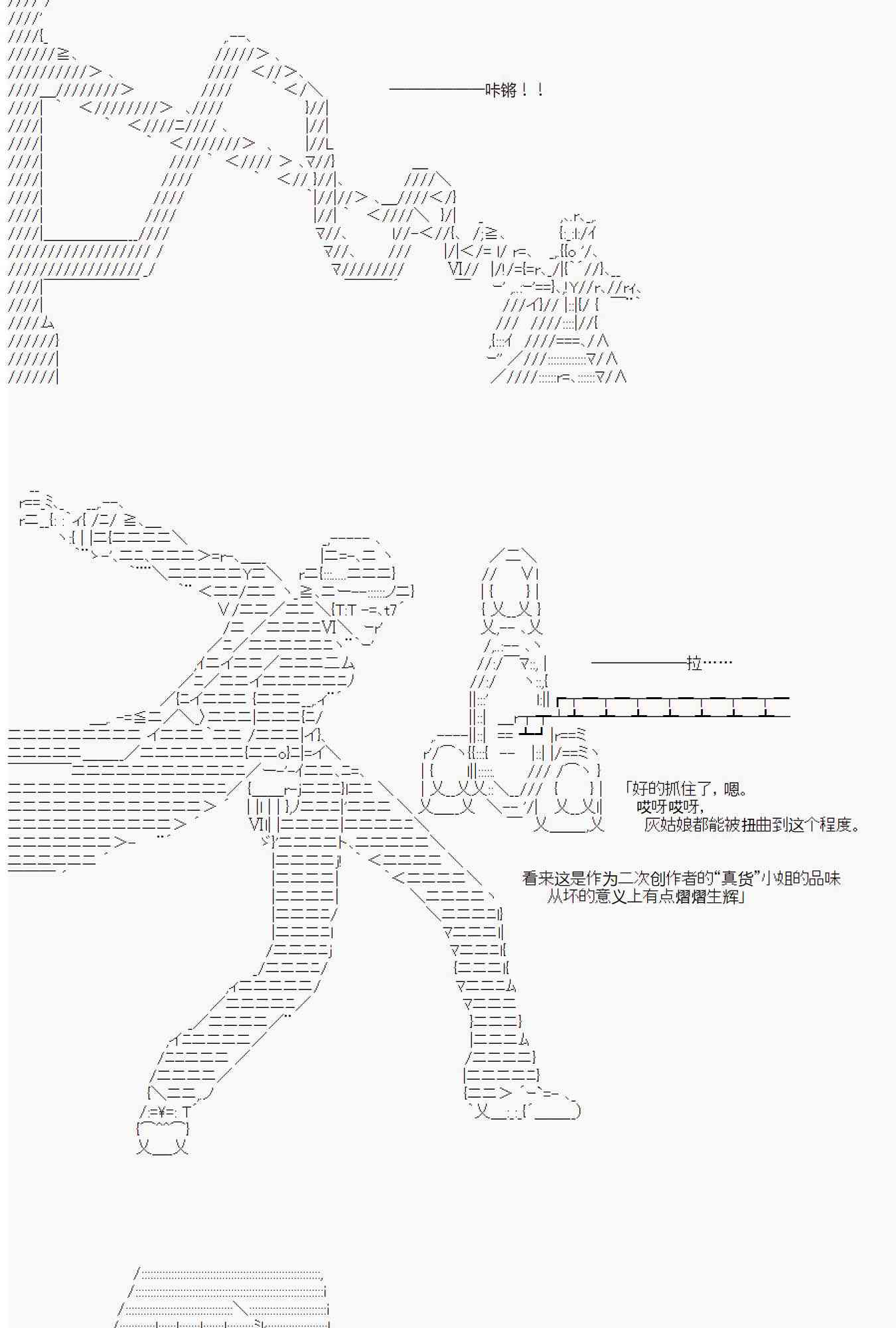 ——————咔锵！！

——————拉……

「好的抓住了，嗯。
哎呀哎呀，
灰姑娘都能被扭曲到这个程度。

看来这是作为二次创作者的“真货”小姐的品味
从坏的意义上有点熠熠生辉」