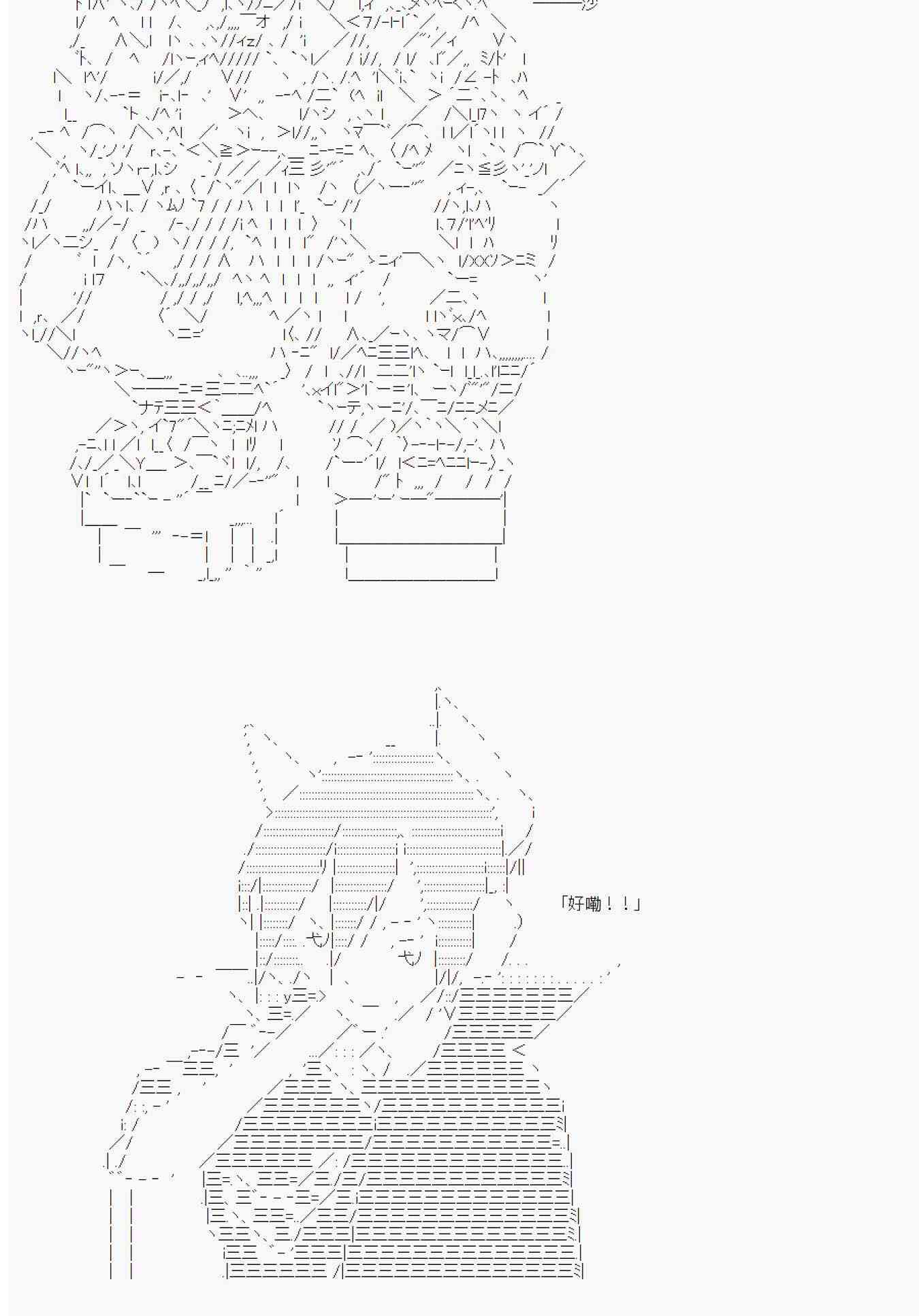 「好嘞！！」