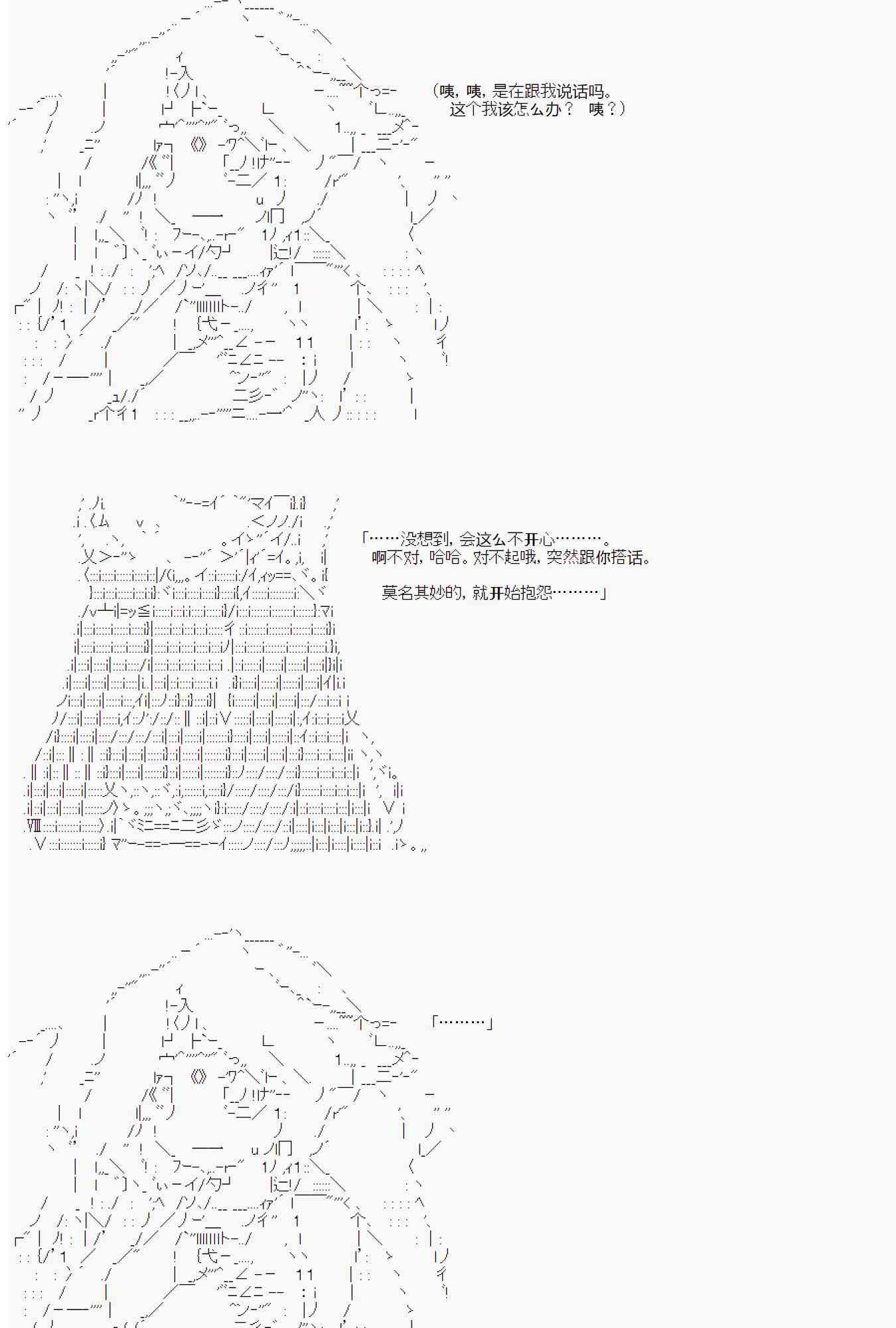 （咦，咦，是在跟我说话吗。
这个我该怎么办？　咦？）

「……没想到，会这么不开心………。
啊不对，哈哈。对不起哦，突然跟你搭话。
莫名其妙的，就开始抱怨………」

「………」