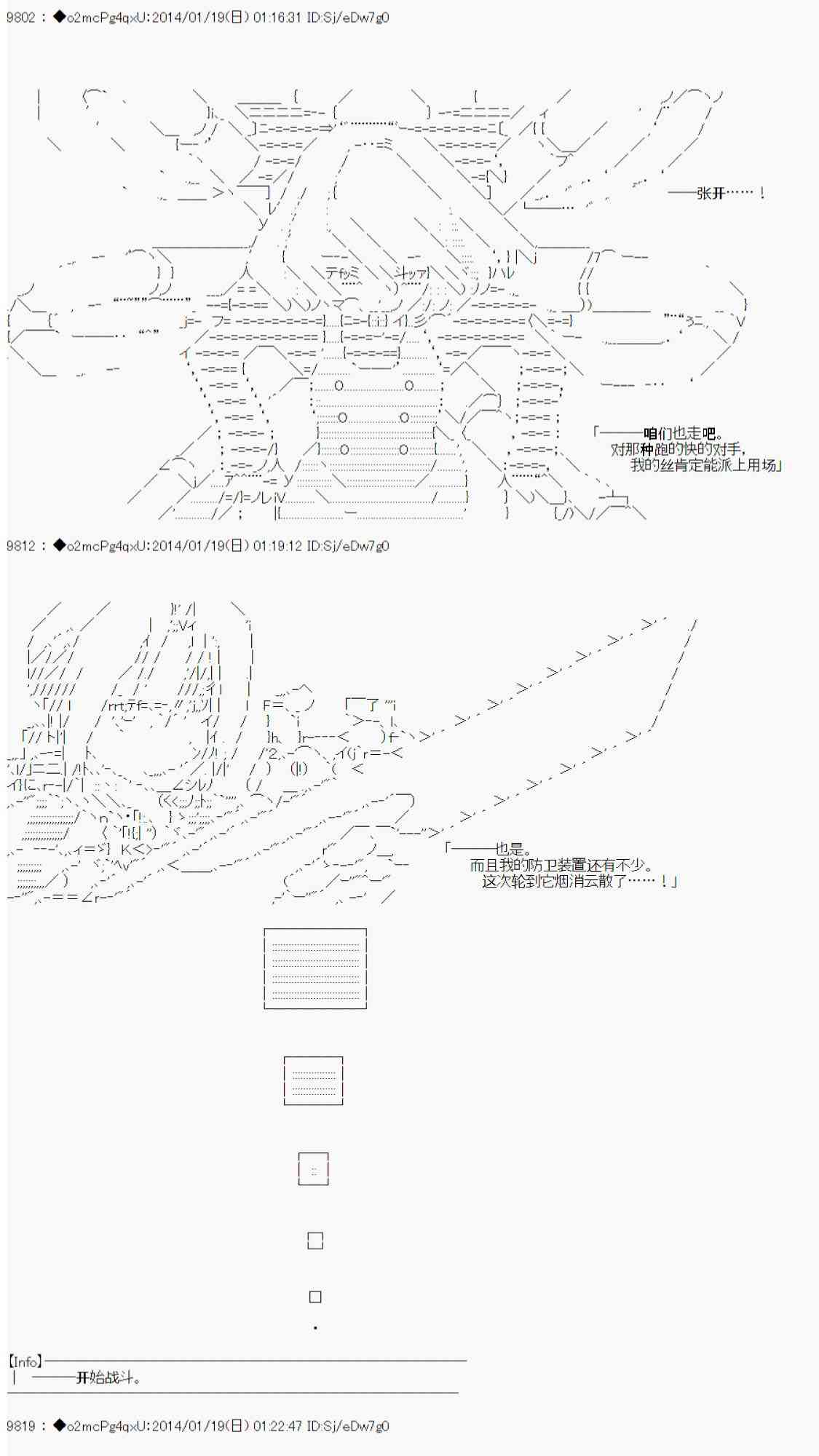 9802 : ◆o2mcPg4qxU:2014/01/19(日) 01:16:31 ID:Sj/eDw7g0

——张开……！

「———咱们也走吧。
对那种跑的快的对手，
我的丝肯定能派上用场」

9812 : ◆o2mcPg4qxU:2014/01/19(日) 01:19:12 ID:Sj/eDw7g0

「———也是。
而且我的防卫装置还有不少。
这次轮到它烟消云散了……！」

【Info】
｜ ———开始战斗。

9819 : ◆o2mcPg4qxU:2014/01/19(日) 01:22:47 ID:Sj/eDw7g0