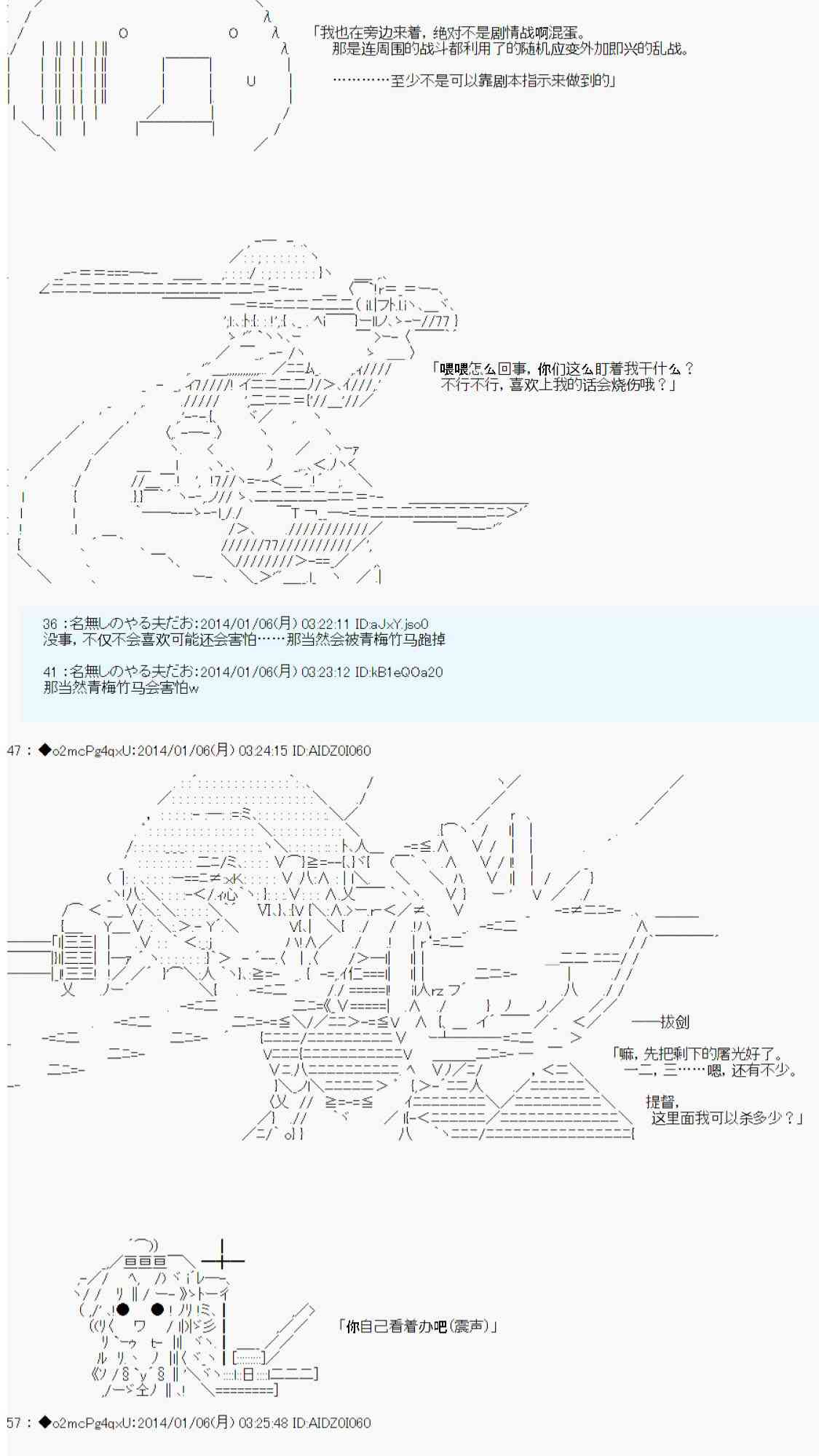 「我也在旁边来着，绝对不是剧情战啊混蛋。
那是连周围的战斗都利用了的随机应变外加即兴的乱战。

…………至少不是可以靠剧本指示来做到的」

「喂喂怎么回事，你们这么盯着我干什么？
不行不行，喜欢上我的话会烧伤哦？」

36 :名無しのやる夫だお:2014/01/06(月) 03:22:11 ID:aJxY.jso0
没事，不仅不会喜欢可能还会害怕……那当然会被青梅竹马跑掉

41 :名無しのやる夫だお:2014/01/06(月) 03:23:12 ID:kB1eQOa20
那当然青梅竹马会害怕w

47 : ◆o2mcPg4qxU:2014/01/06(月) 03:24:15 ID:AIDZ0I060

——拔剑

「嘛，先把剩下的屠光好了。
一二，三……嗯，还有不少。

提督，
这里面我可以杀多少？」

「你自己看着办吧(震声)」

57 : ◆o2mcPg4qxU:2014/01/06(月) 03:25:48 ID:AIDZ0I060