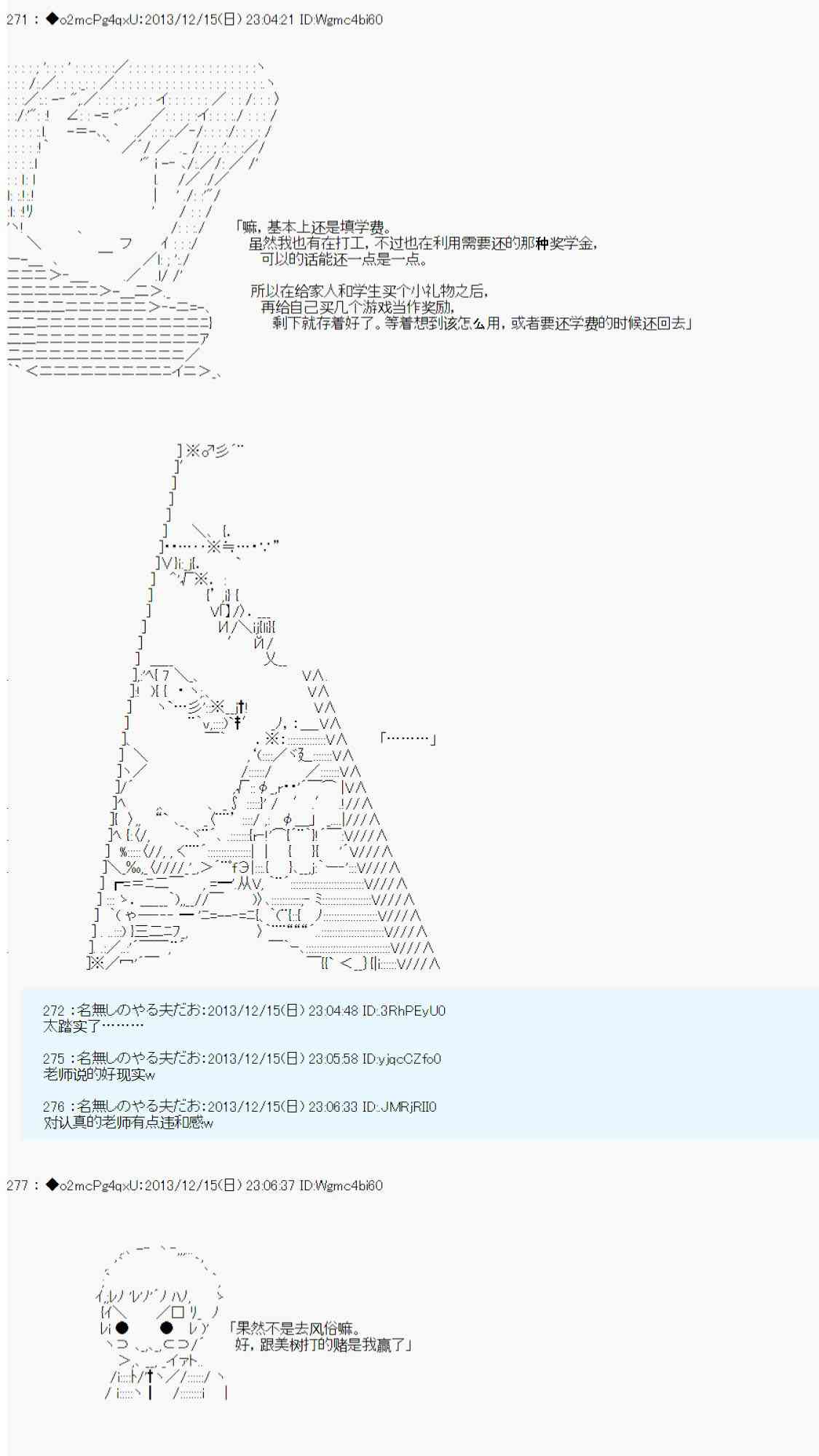 271 : ◆o2mcPg4qxU:2013/12/15(日) 23:04:21 ID:Wgmc4bi60

「嘛，基本上还是填学费。
虽然我也有在打工，不过也在利用需要还的那种奖学金，
可以的话能还一点是一点。

所以在给家人和学生买个小礼物之后，
再给自己买几个游戏当作奖励，
剩下就存着好了。等着想到该怎么用，或者要还学费的时候还回去」

「………」

272 :名無しのやる夫だお:2013/12/15(日) 23:04:48 ID:3RhPEyU0
太踏实了………

275 :名無しのやる夫だお:2013/12/15(日) 23:05:58 ID:yjqcCZfo0
老师说的好现实w

276 :名無しのやる夫だお:2013/12/15(日) 23:06:33 ID:JMRjRII0
对认真的老师有点违和感w

277 : ◆o2mcPg4qxU:2013/12/15(日) 23:06:37 ID:Wgmc4bi60

「果然不是去风俗嘛。
好，跟美树打的赌是我赢了」