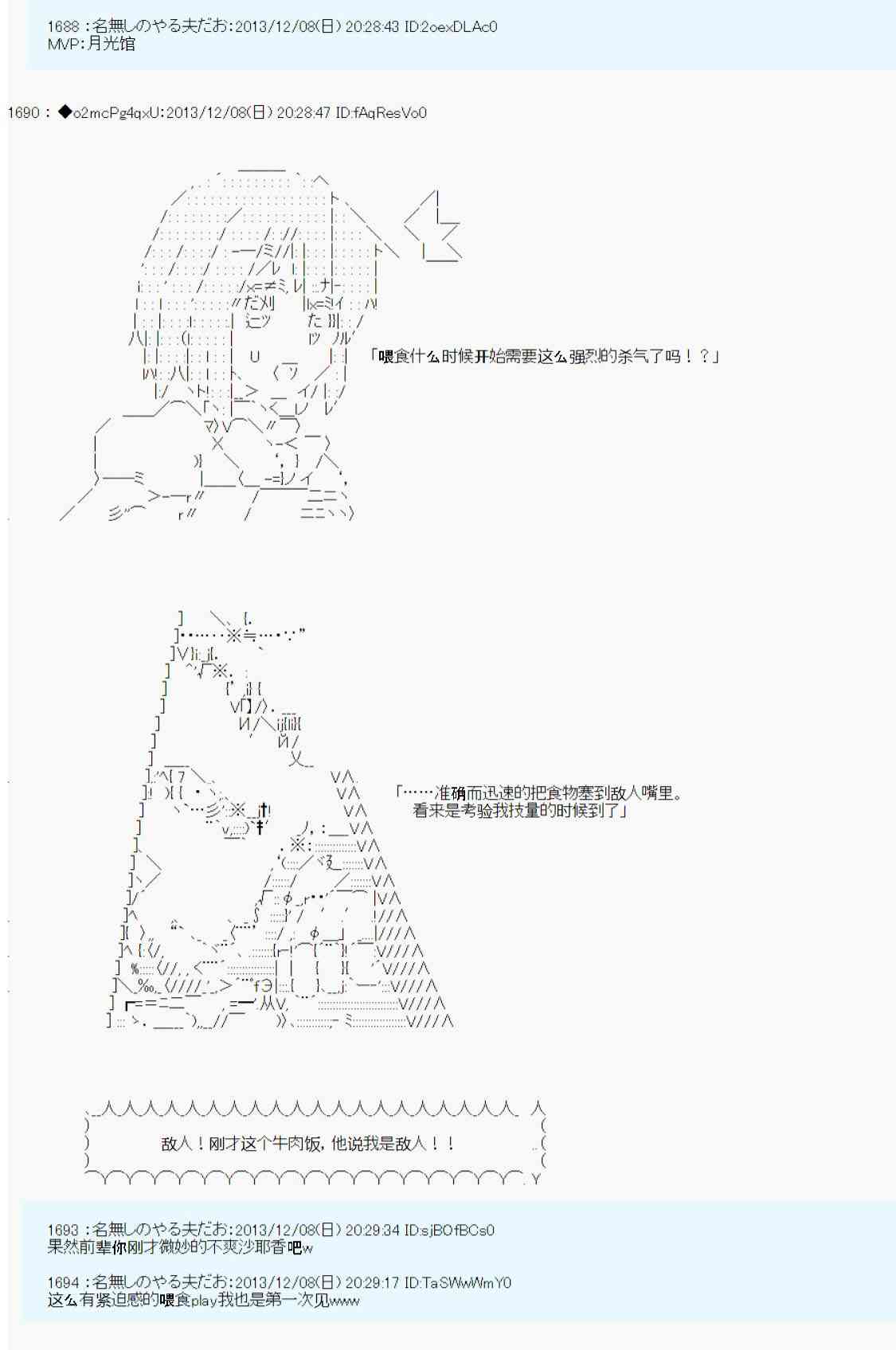 1688 :名無しのやる夫だお:2013/12/08(日) 20:28:43 ID:2oexDLAc0
MVP:月光馆

1690 : ◆o2mcPg4qxU:2013/12/08(日) 20:28:47 ID:fAqResVo0

「喂食什么时候开始需要这么强烈的杀气了吗！？」

「……准确而迅速的把食物塞到敌人嘴里。
看来是考验我技量的时候到了」

敌人！刚才这个牛肉饭，他说我是敌人！！

1693 :名無しのやる夫だお:2013/12/08(日) 20:29:34 ID:sjBOfBCs0
果然前辈你刚才微妙的不爽沙耶香吧w

1694 :名無しのやる夫だお:2013/12/08(日) 20:29:17 ID:TaSWwWmY0
这么有紧迫感的喂食play我也是第一次见www