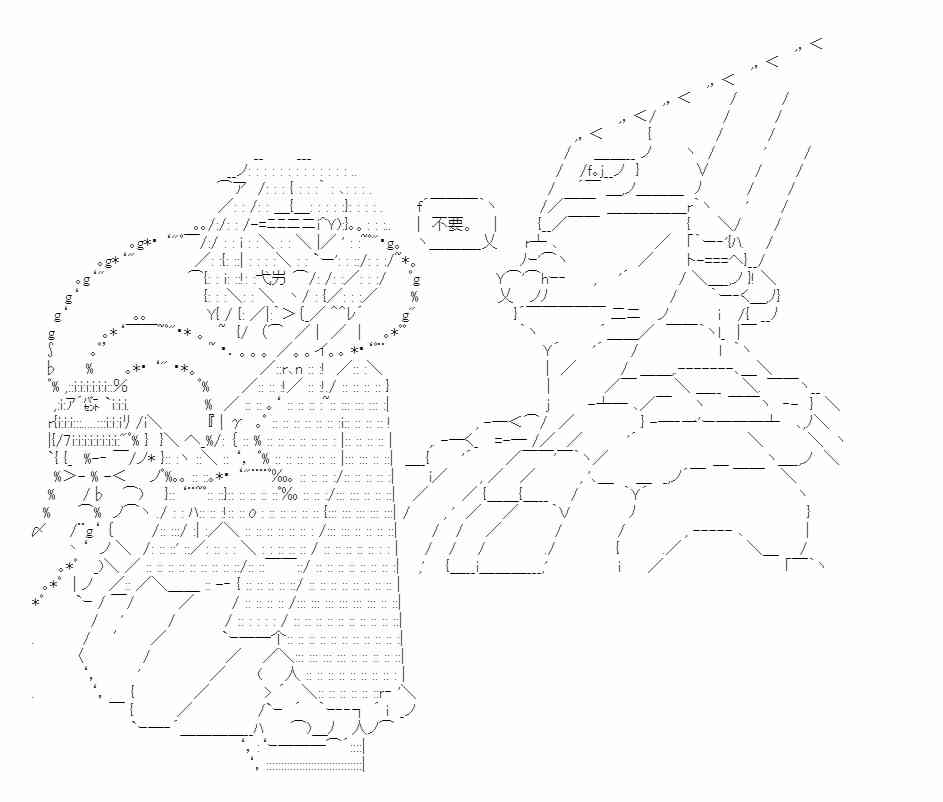 不要。