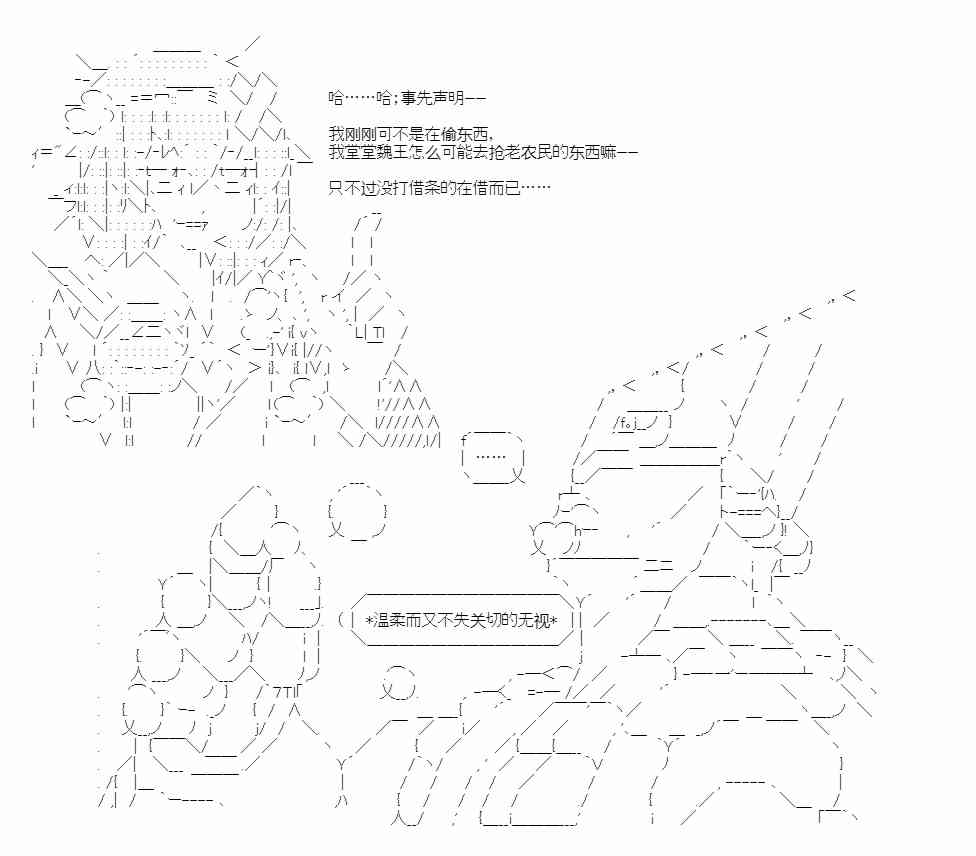 哈……哈；事先声明——

我刚刚可不是在偷东西，
我堂堂魏王怎么可能去抢老农民的东西嘛——

只不过没打借条的在借而已……

……

*温柔而又不失关切的无视*