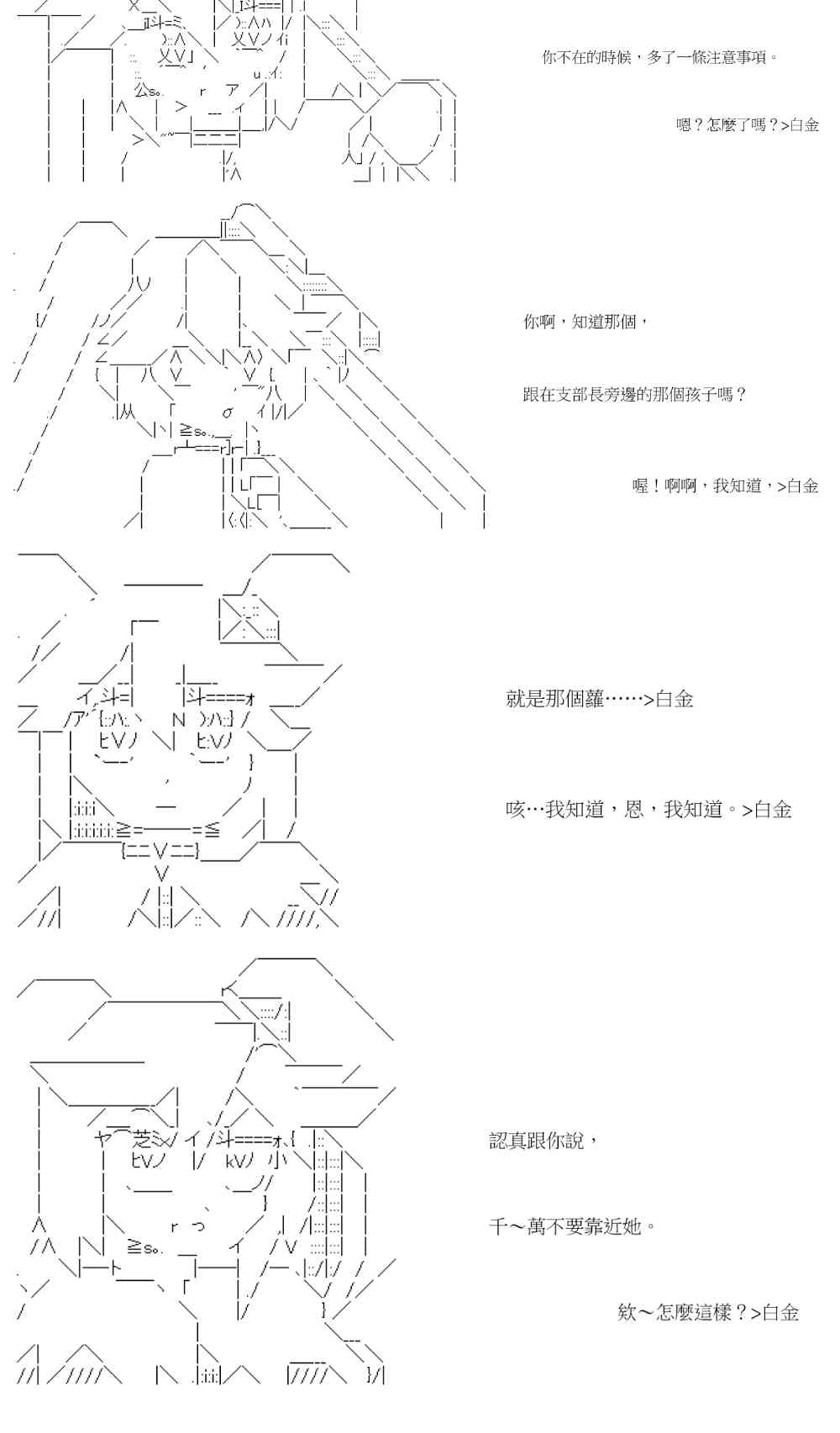 你不在的時候，多了一條注意事項。

嗯？怎麼了嗎？>白金

你啊，知道那個，

跟在支部長旁邊的那個孩子嗎？

喔！啊啊，我知道，>白金

就是那個蘿……>白金

咳…我知道，恩，我知道。>白金

認真跟你說，

千～萬不要靠近她。

欸～怎麼這樣？>白金