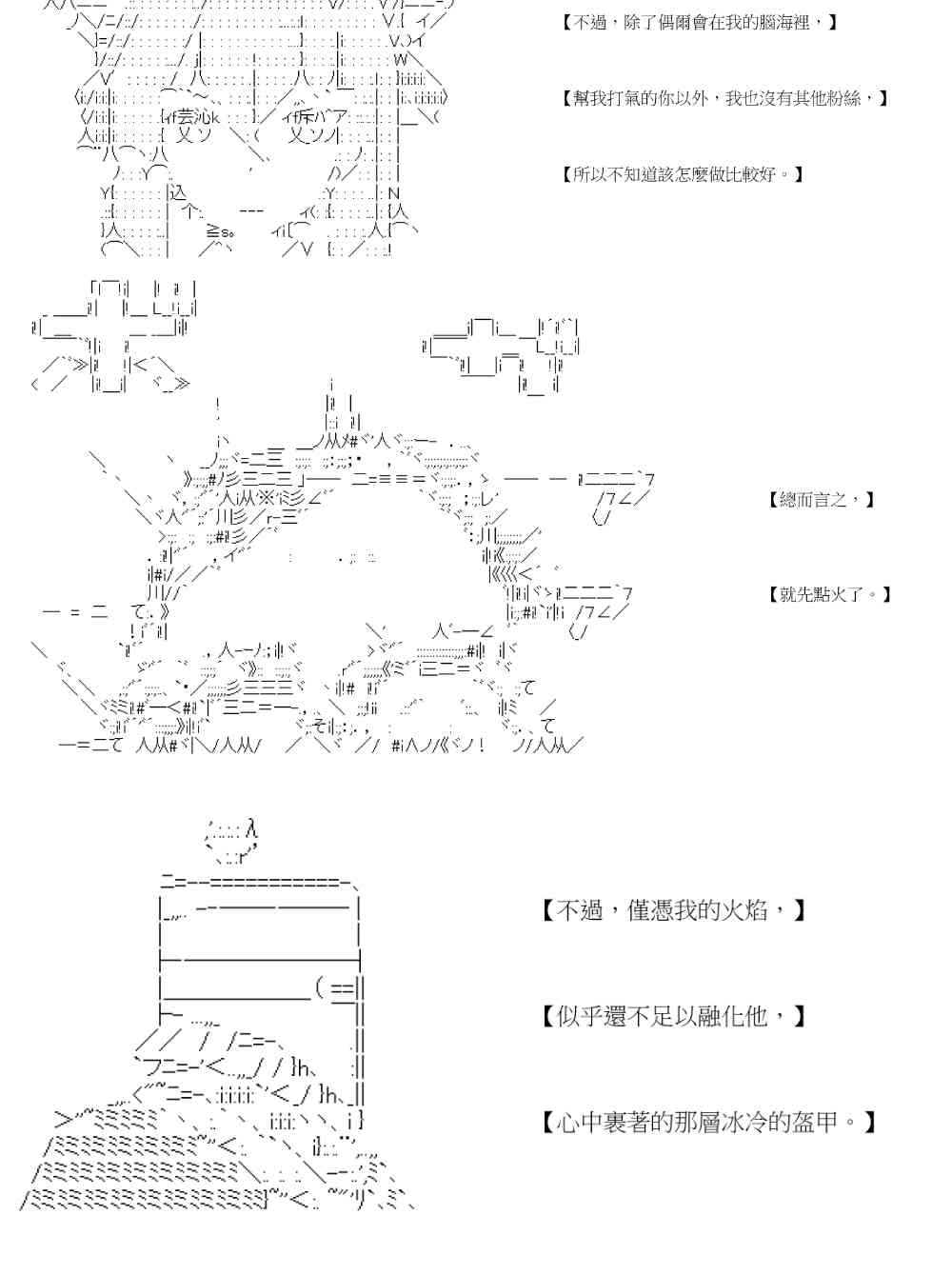 【不過，除了偶爾會在我的腦海裡，】

【幫我打氣的你以外，我也沒有其他粉絲，】

【所以不知道該怎麼做比較好。】

【總而言之，】

【就先點火了。】

【不過，僅憑我的火焰，】

【似乎還不足以融化他，】

【心中裹著的那層冰冷的盔甲。】