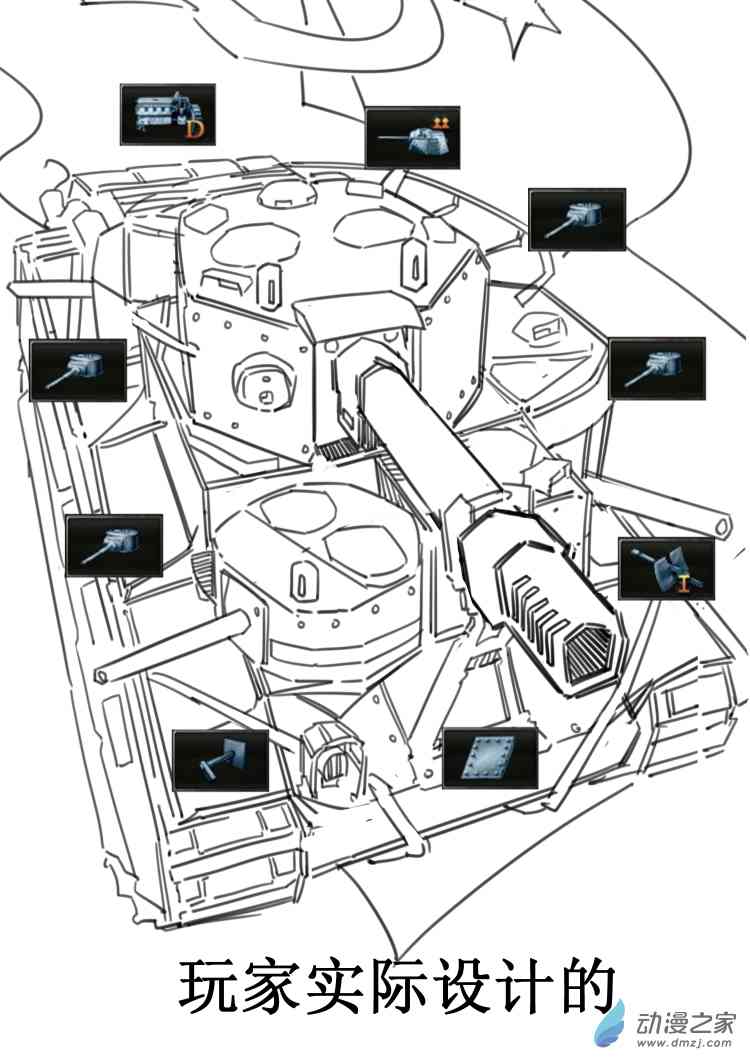 D

I

玩家实际设计的

动漫之家
www.dmzj.com