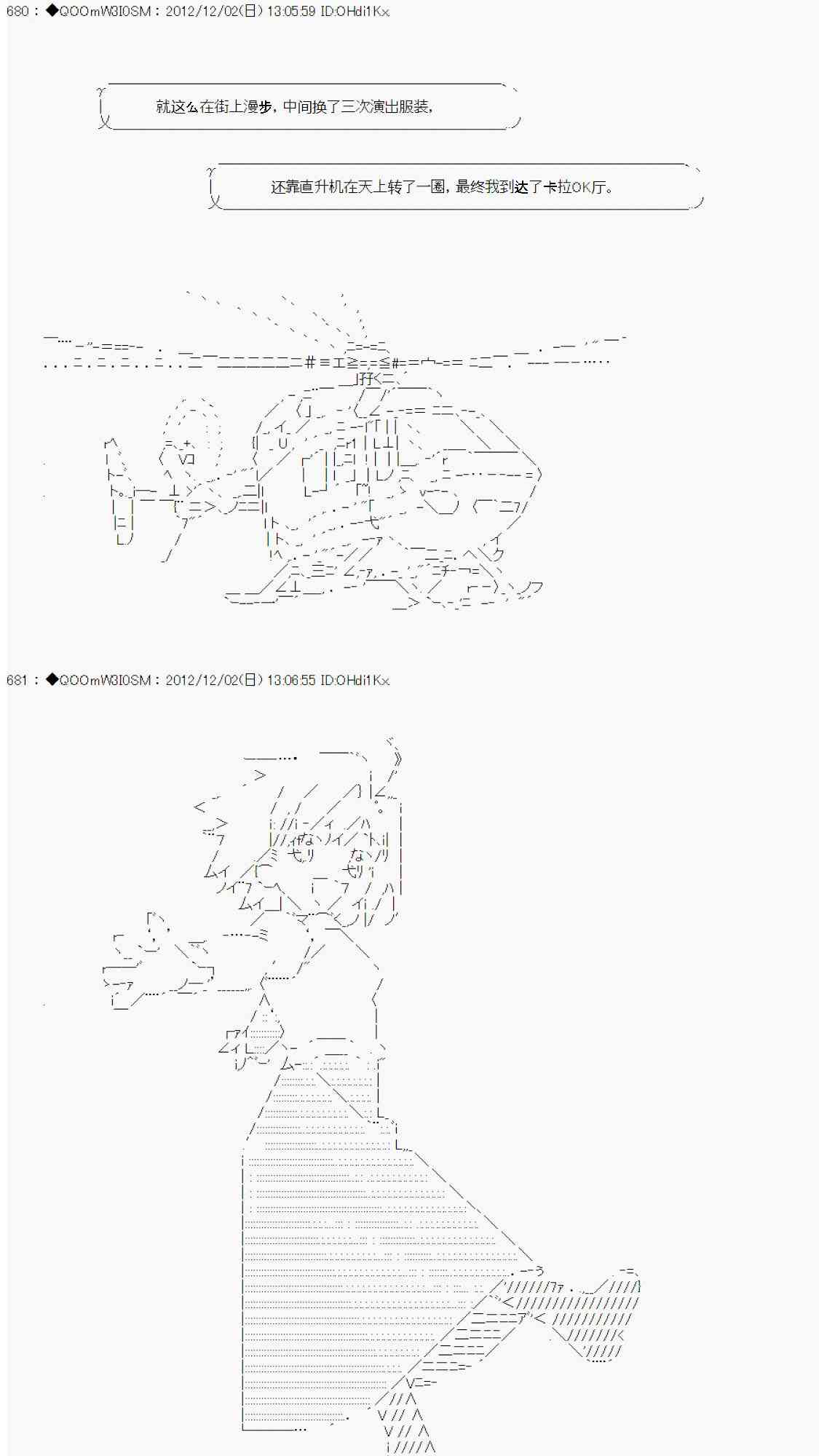 680 : ◆QOOmW3I0SM : 2012/12/02(日) 13:05:59 ID:OHdi1Kx

就这么在街上漫步，中间换了三次演出服装，

还靠直升机在天上转了一圈，最终找到达了卡拉OK厅。

681 : ◆QOOmW3I0SM : 2012/12/02(日) 13:06:55 ID:OHdi1Kx