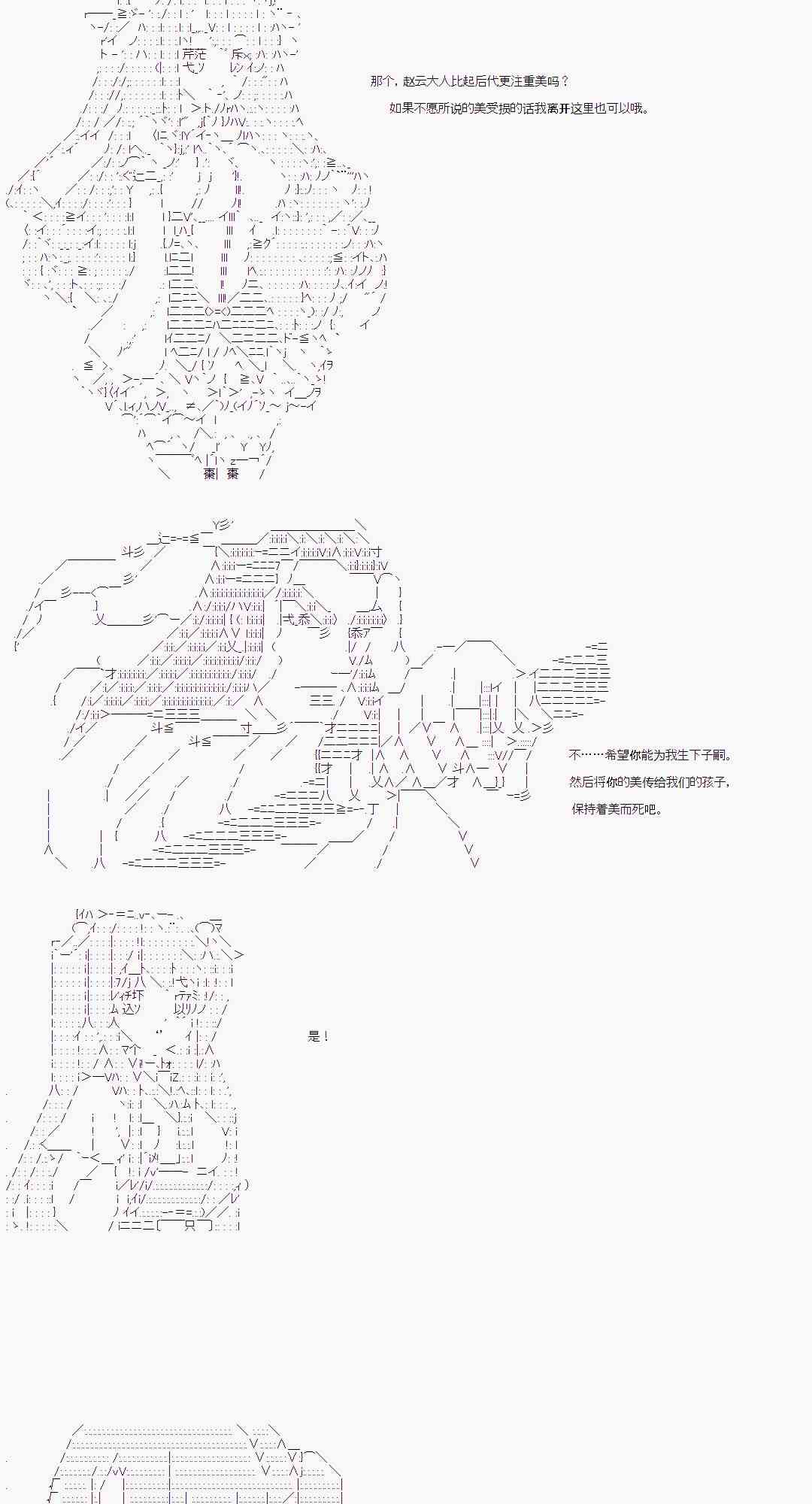 那个，赵云大人比起后代更注重美吗？

如果不愿所说的美受损的话我离开这里也可以哦。

不……希望你能为我生下子嗣。

然后将你的美传给我们的孩子，

保持着美而死吧。

是！