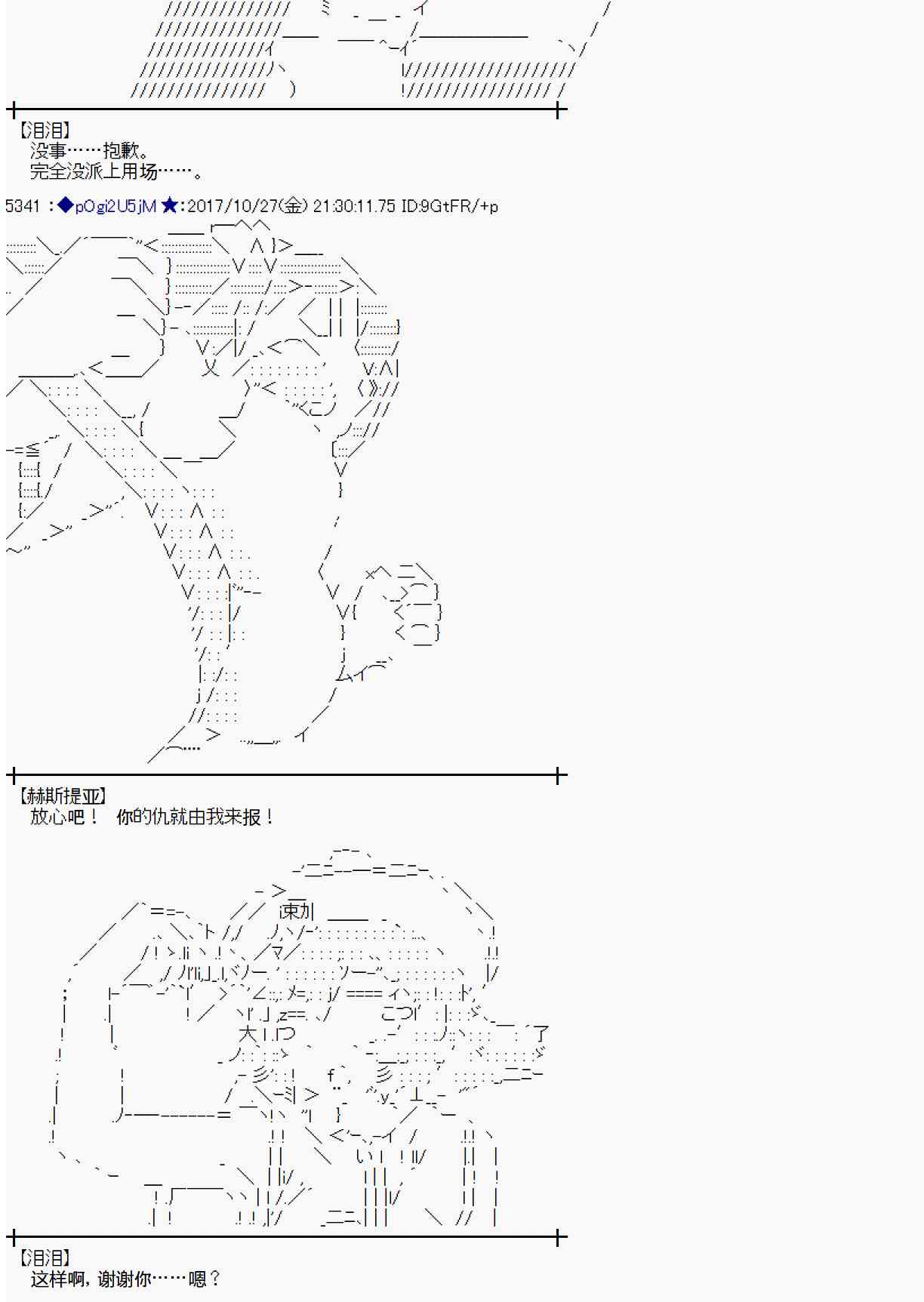 【泪泪】
没事……抱歉。
完全没派上用场……。

5341 ：◆pOgi2U5jM ★:2017/10/27(金) 21:30:11.75 ID:9GtFR/+p

【赫斯提亚】
放心吧！ 你的仇就由我来报！

【泪泪】
这样啊，谢谢你……嗯？