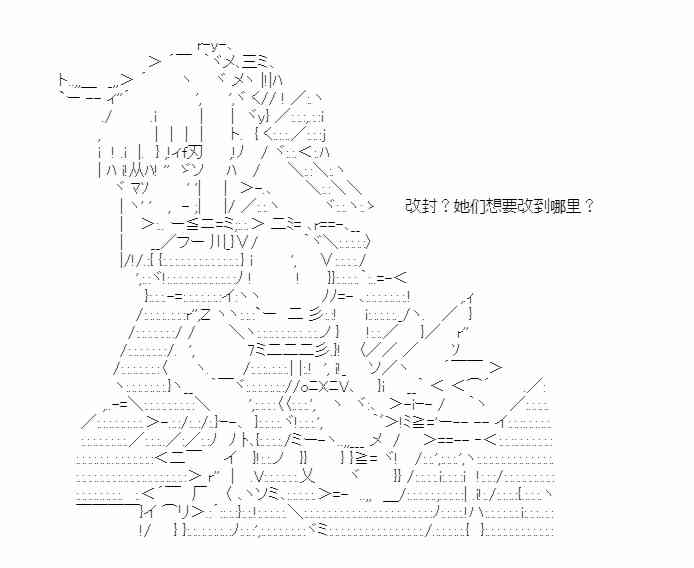 改封？她们想要改到哪里？