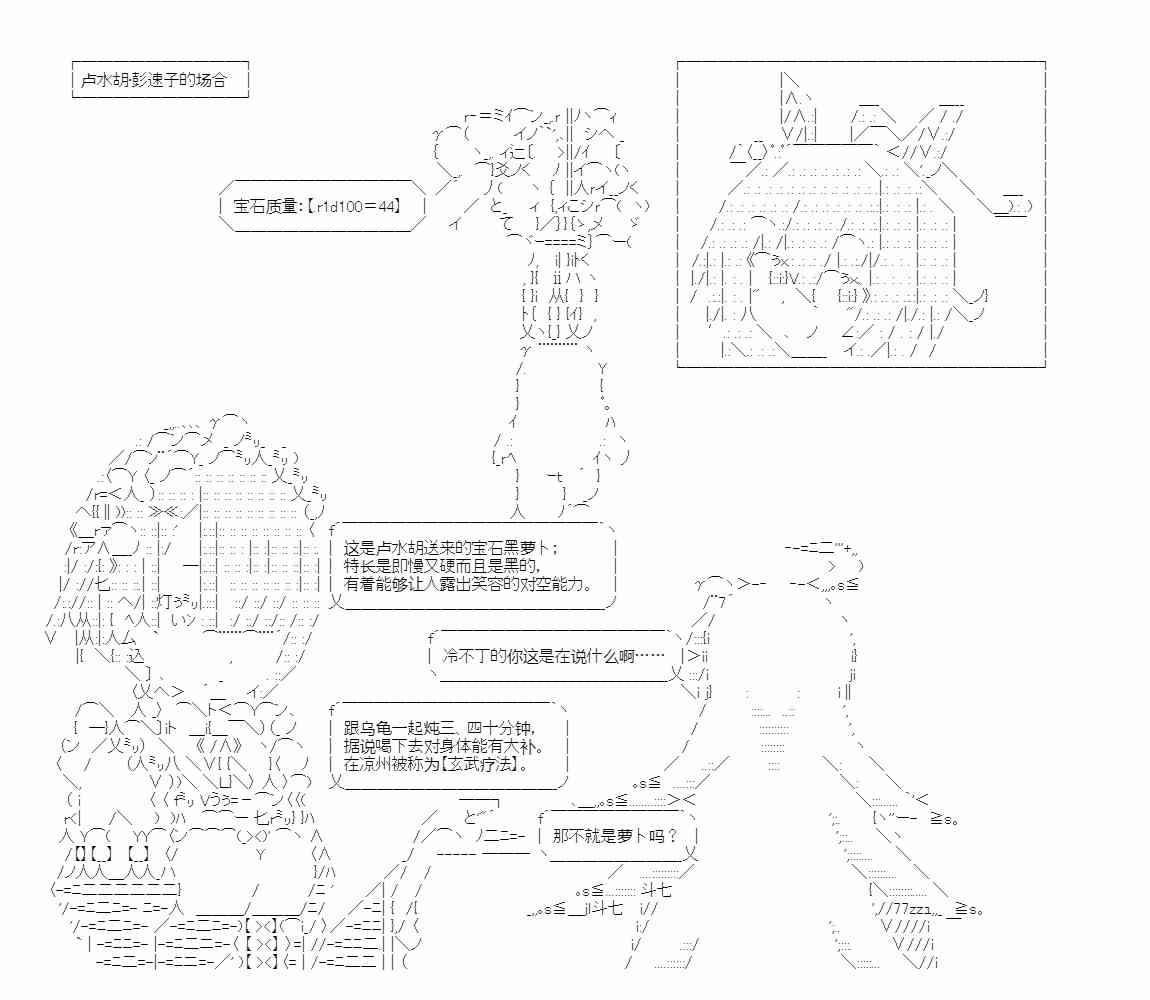 卢水胡彭速子的场合

宝石质量:【r1d100＝44】

这是卢水胡送来的宝石黑萝卜;
特长是即慢又硬而且是黑的,
有着能够让人露出笑容的对空能力。

冷不丁的你这是在说什么啊……

跟乌龟一起炖三、四十分钟,
据说喝下去对身体能有大补。
在凉州被称为【玄武疗法】。

那不就是萝卜吗？