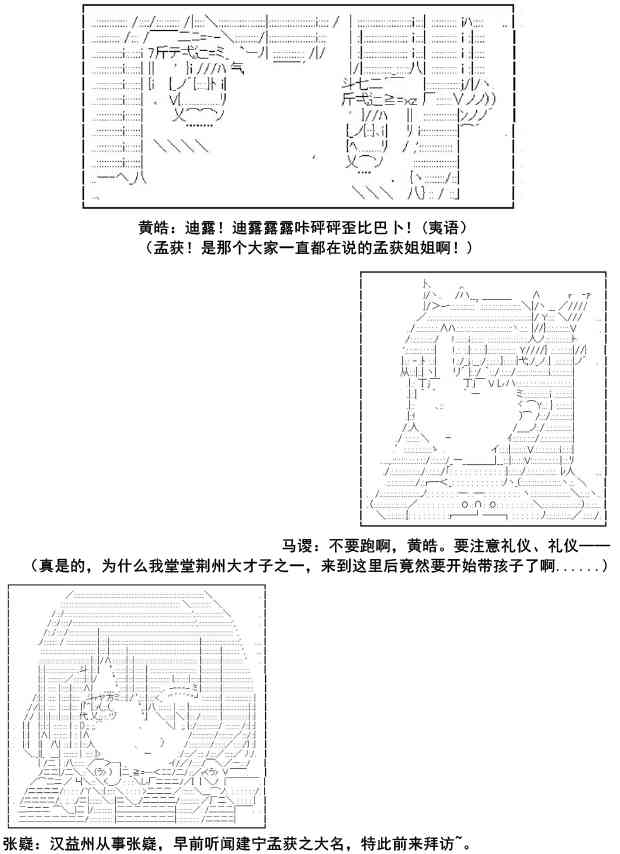 黄皓：迪露！迪露露露咔砰砰歪比巴卜！（夷语）
（孟获！是那个大家一直都在说的孟获姐姐啊！）

马谡：不要跑啊，黄皓。要注意礼仪、礼仪——
（真是的，为什么我堂堂荆州大才子之一，来到这里后竟然要开始带孩子了啊......）

张嶷：汉益州从事张嶷，早前听闻建宁孟获之大名，特此前来拜访~。