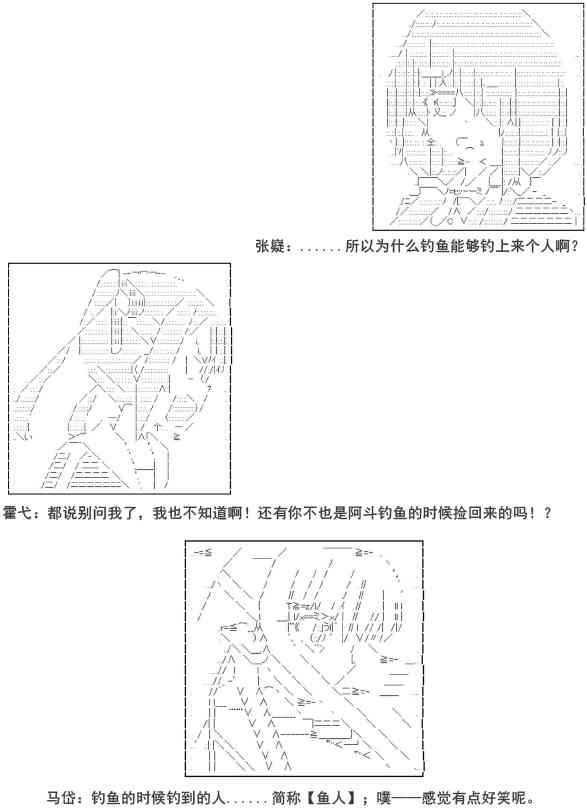 张嶷：......所以为什么钓鱼能够钓上来个人啊？

霍弋：都说别问我了，我也不知道啊！还有你不也是阿斗钓鱼的时候捡回来的吗！？

马岱：钓鱼的时候钓到的人......简称【鱼人】；噗——感觉有点好笑呢。