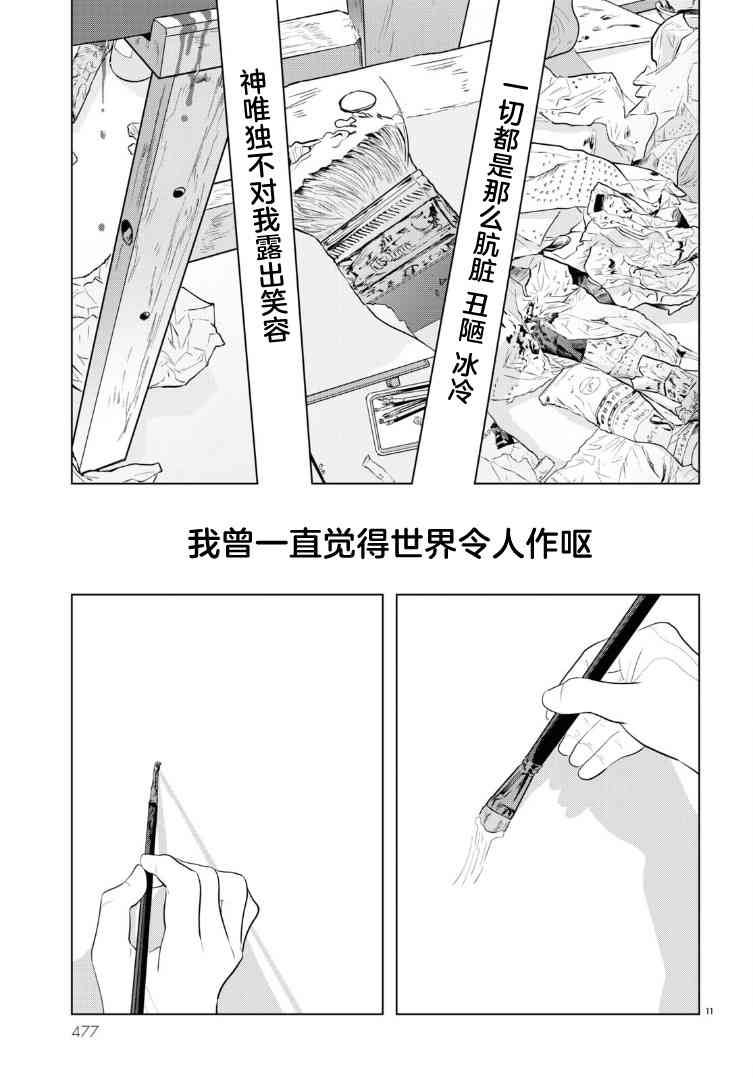 一切都是那么肮脏 丑陋 冰冷

神唯独不对我露出笑容

我曾一直觉得世界令人作呕

11

477